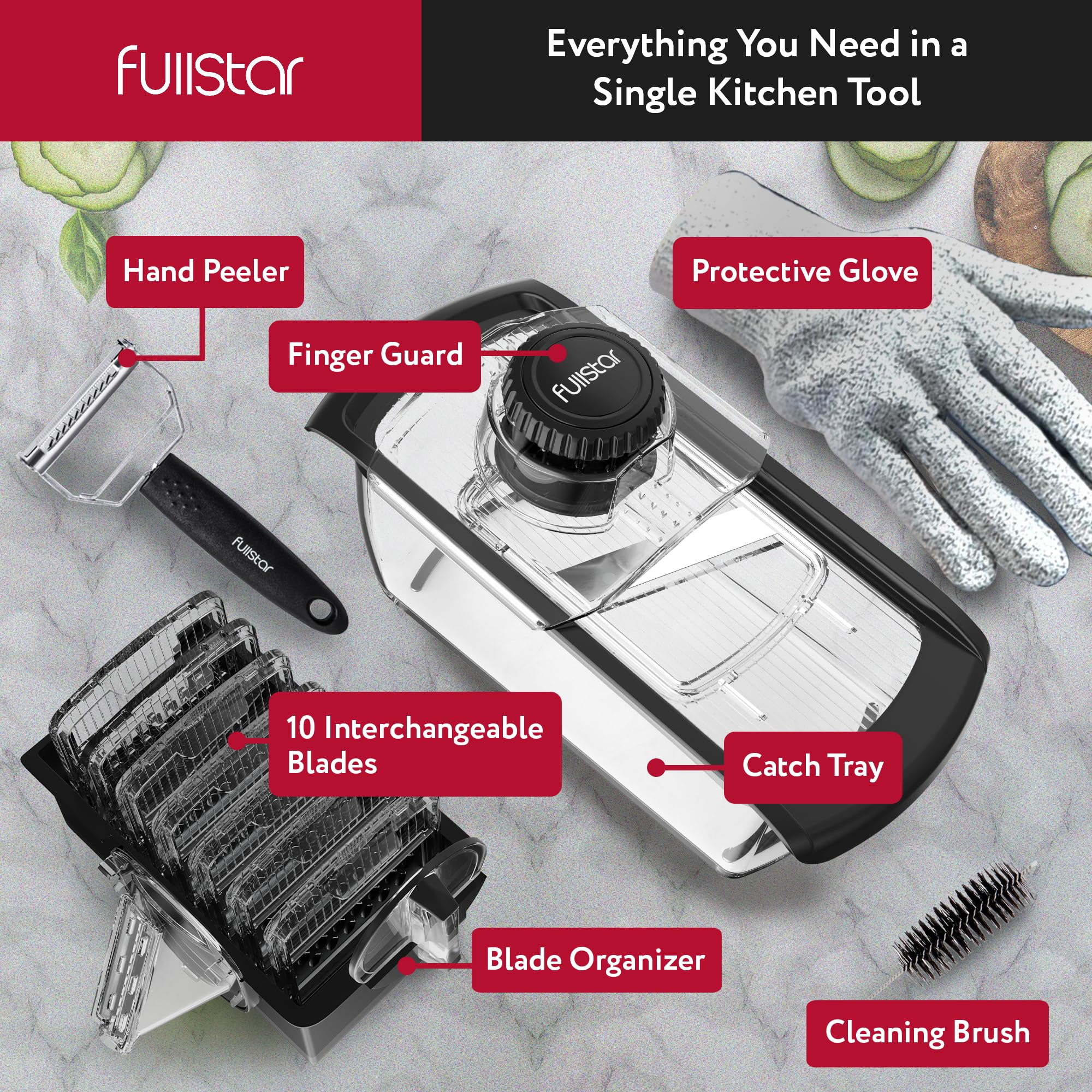 fullstar

Everything You Need in a Single Kitchen Tool

Hand Peeler

Protective Glove

Finger Guard

fullstar

fullstar

10 Interchangeable Blades

Catch Tray

Blade Organizer

Cleaning Brush