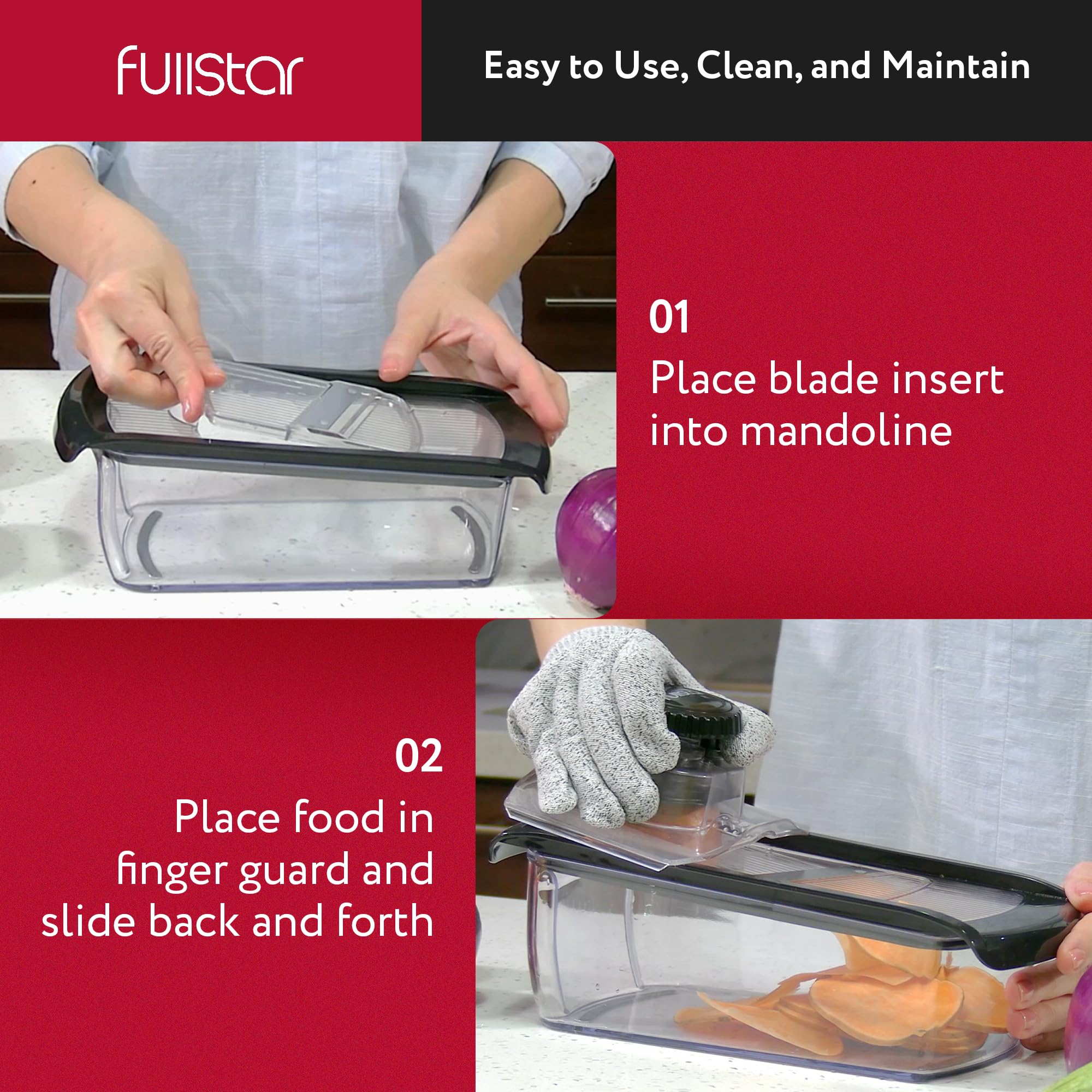 fullstar

Easy to Use, Clean, and Maintain

01
Place blade insert into mandoline

02
Place food in finger guard and slide back and forth