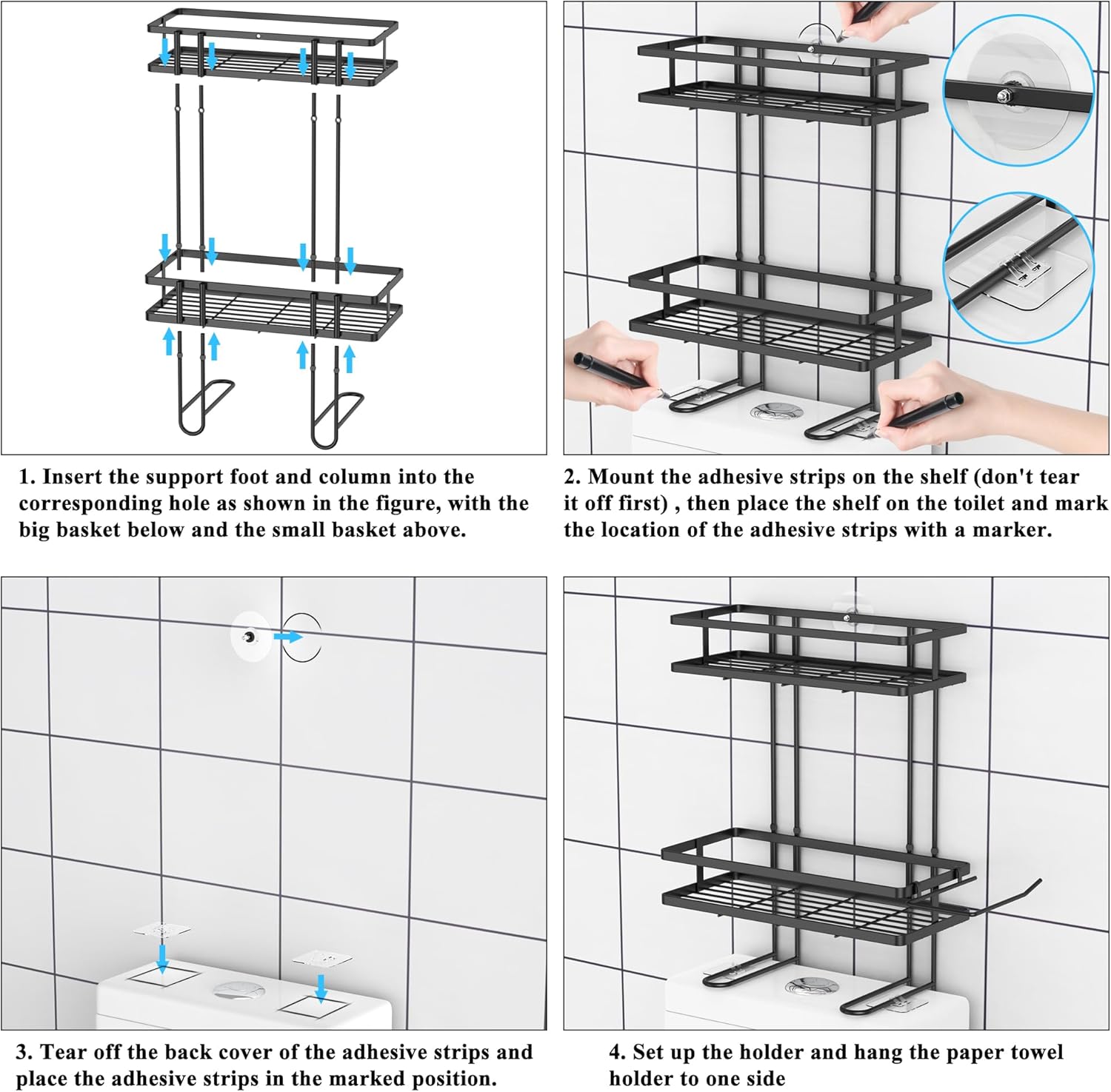 1. Insert the support foot and column into the corresponding hole as shown in the figure, with the big basket below and the small basket above.

2. Mount the adhesive strips on the shelf (don't tear it off first) , then place the shelf on the toilet and mark the location of the adhesive strips with a marker.

3. Tear off the back cover of the adhesive strips and place the adhesive strips in the marked position.

4. Set up the holder and hang the paper towel holder to one side