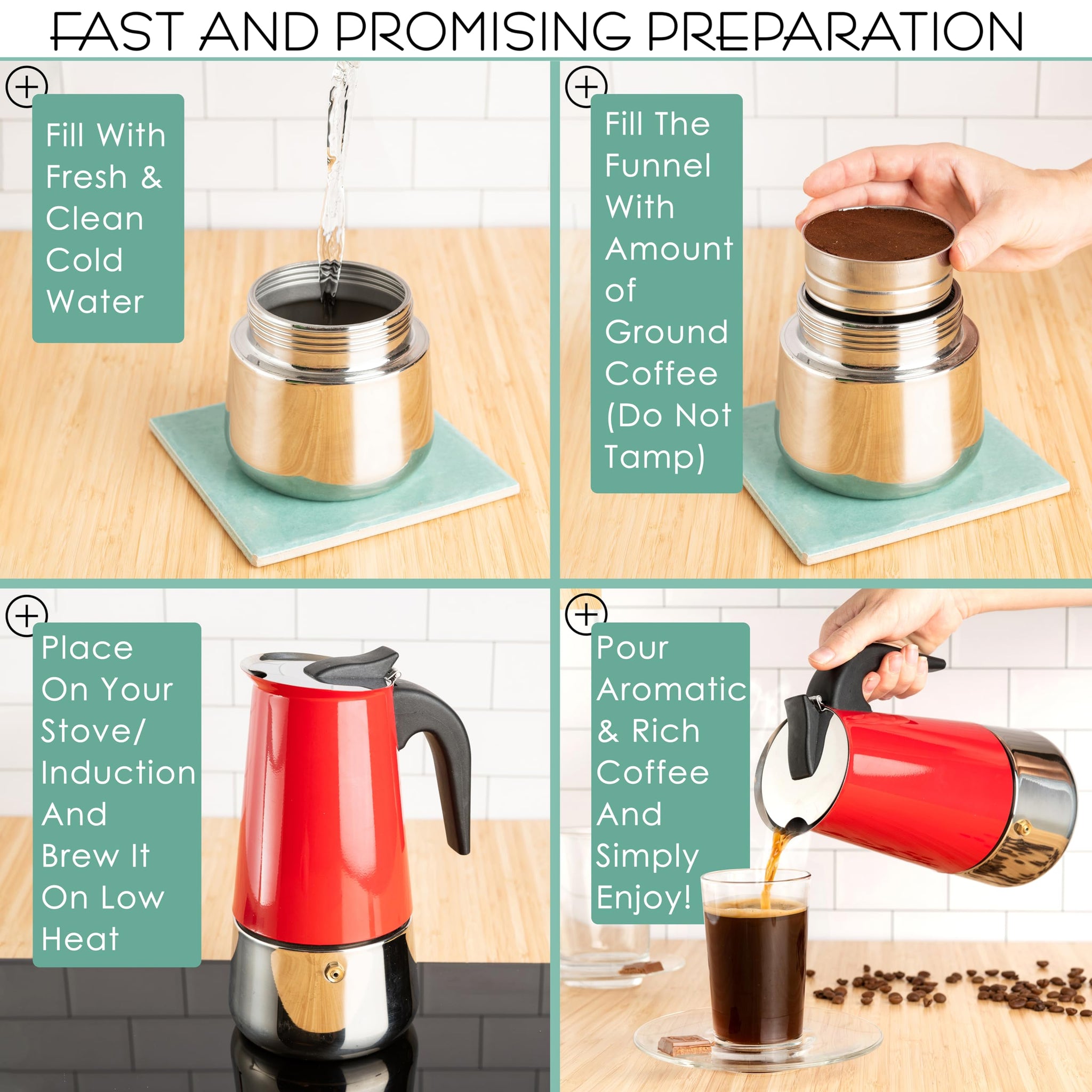 FAST AND PROMISING PREPARATION

Fill With Fresh & Clean Cold Water

Fill The Funnel With Amount of Ground Coffee (Do Not Tamp)

Place On Your Stove/ Induction And Brew It On Low Heat

Pour Aromatic & Rich Coffee And Simply Enjoy!