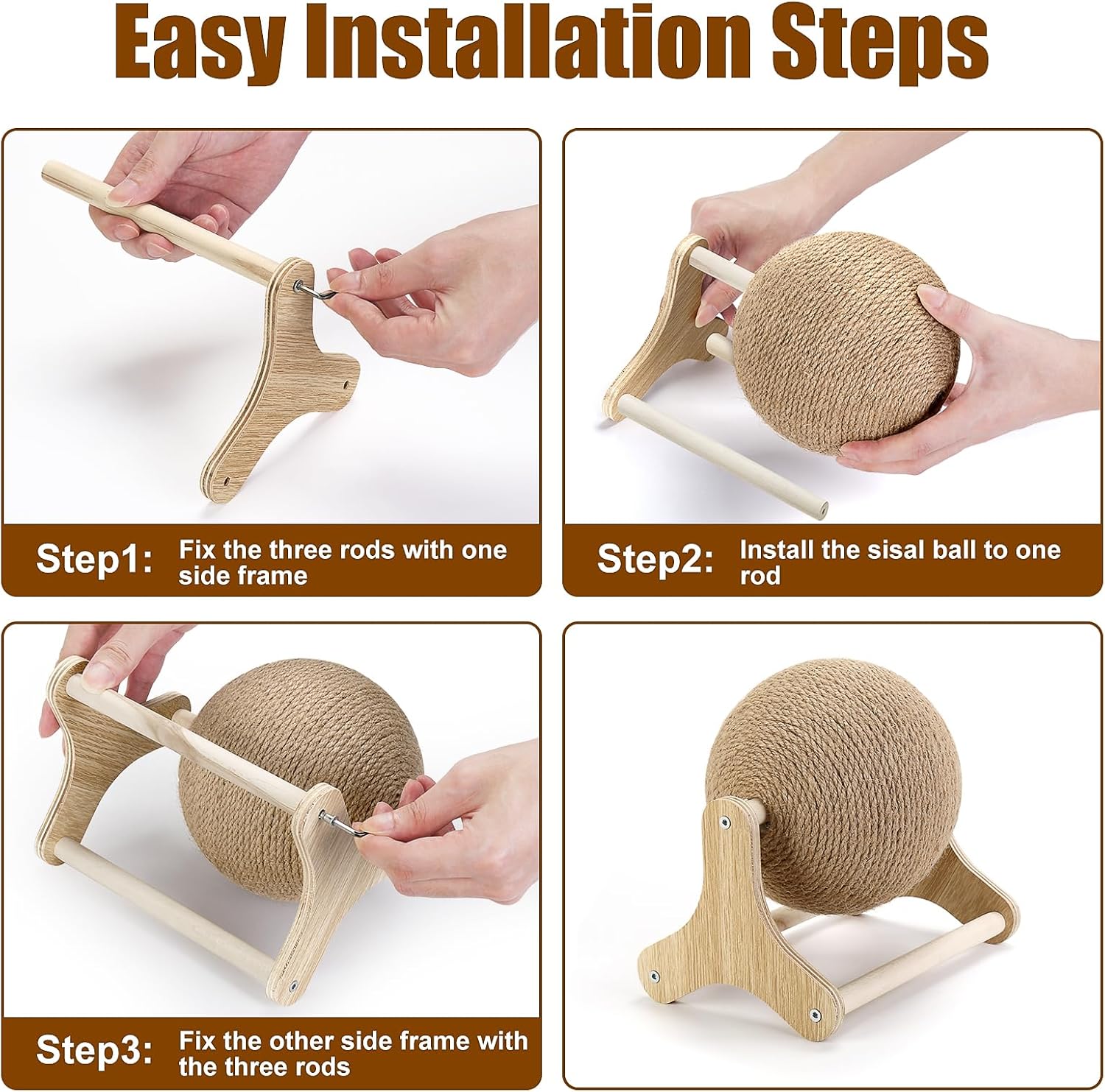 Easy Installation Steps

Step1: Fix the three rods with one side frame

Step2: Install the sisal ball to one rod

Step3: Fix the other side frame with the three rods