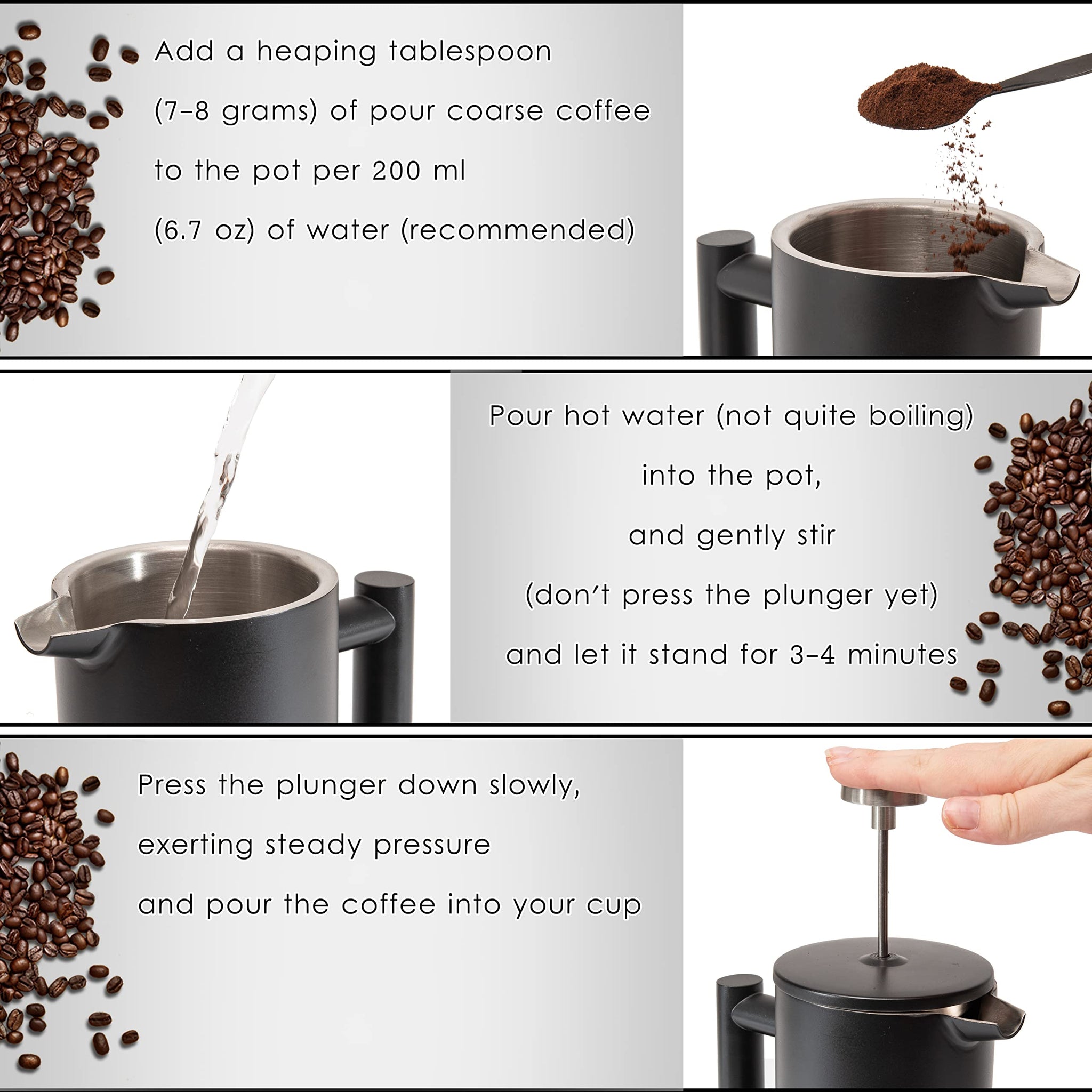 Add a heaping tablespoon
(7–8 grams) of pour coarse coffee
to the pot per 200 ml
(6.7 oz) of water (recommended)

Pour hot water (not quite boiling)
into the pot,
and gently stir
(don't press the plunger yet)
and let it stand for 3–4 minutes

Press the plunger down slowly,
exerting steady pressure
and pour the coffee into your cup