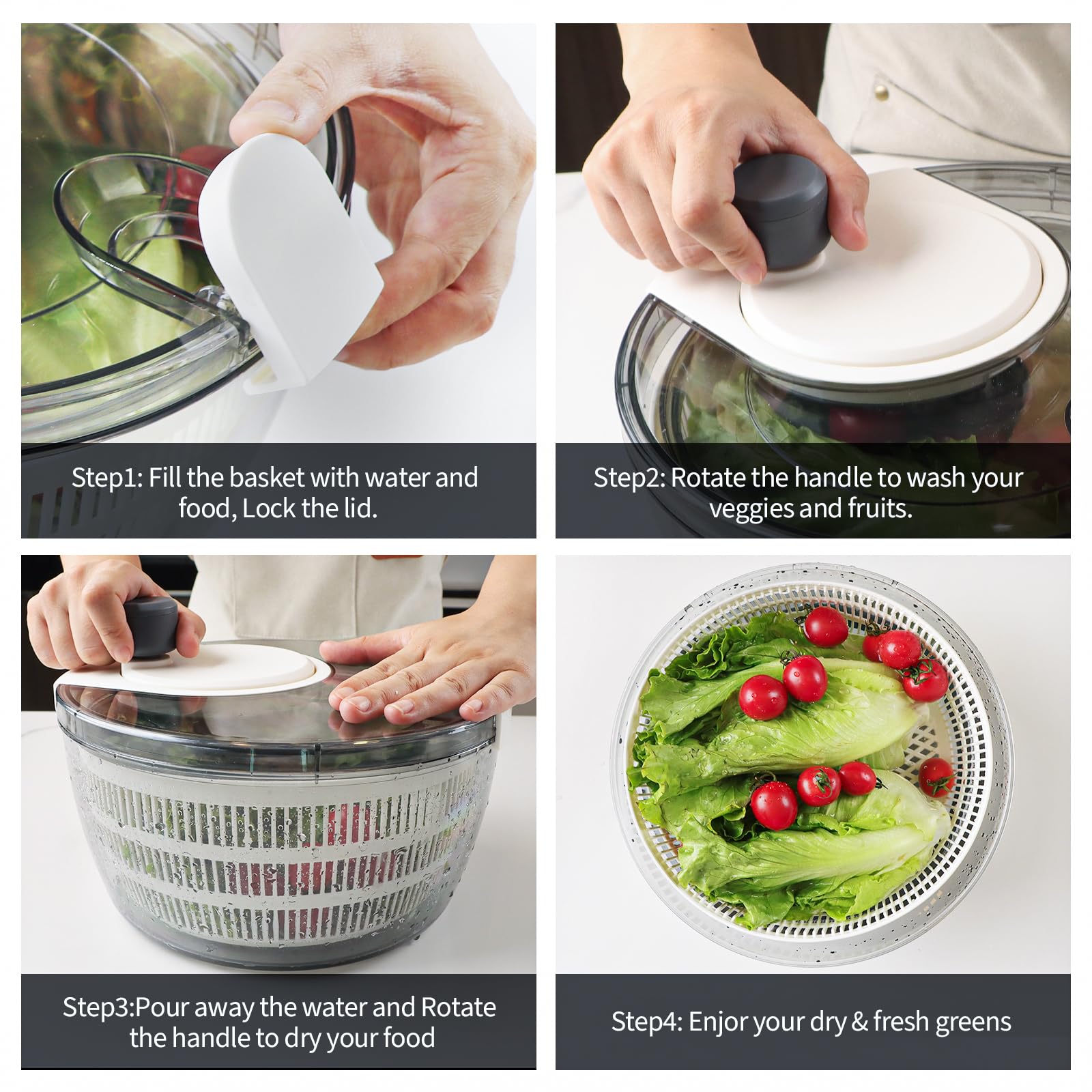 Step1: Fill the basket with water and food, Lock the lid.

Step2: Rotate the handle to wash your veggies and fruits.

Step3:Pour away the water and Rotate the handle to dry your food

Step4: Enjor your dry & fresh greens