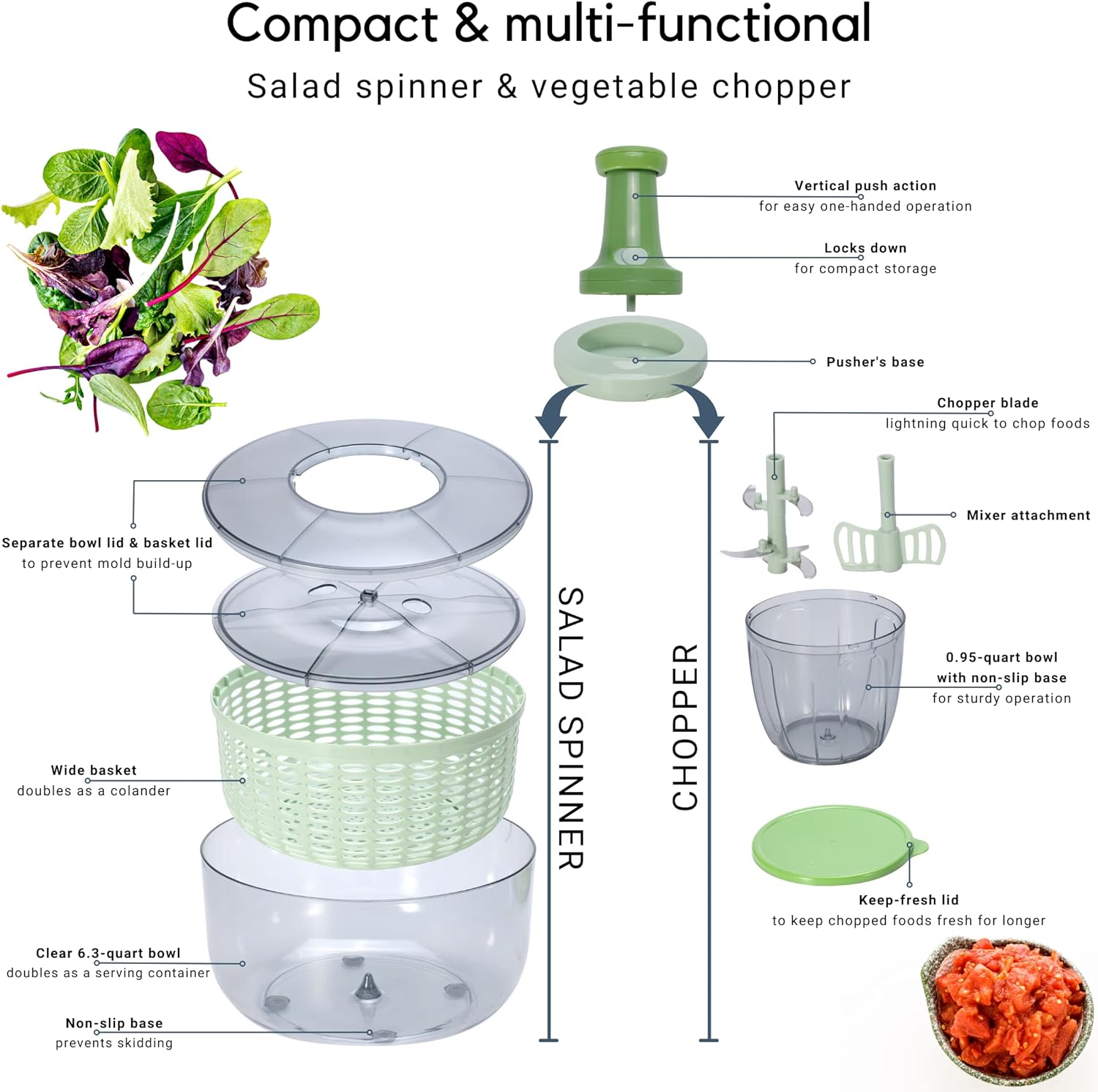 Compact & multi-functional

Salad spinner & vegetable chopper

Vertical push action
for easy one-handed operation

Locks down
for compact storage

Pusher's base

Chopper blade
lightning quick to chop foods

Mixer attachment

Separate bowl lid & basket lid
to prevent mold build-up

SALAD SPINNER

CHOPPER

0.95-quart bowl
with non-slip base
for sturdy operation

Wide basket
doubles as a colander

Keep-fresh lid
to keep chopped foods fresh for longer

Clear 6.3-quart bowl
doubles as a serving container

Non-slip base
prevents skidding