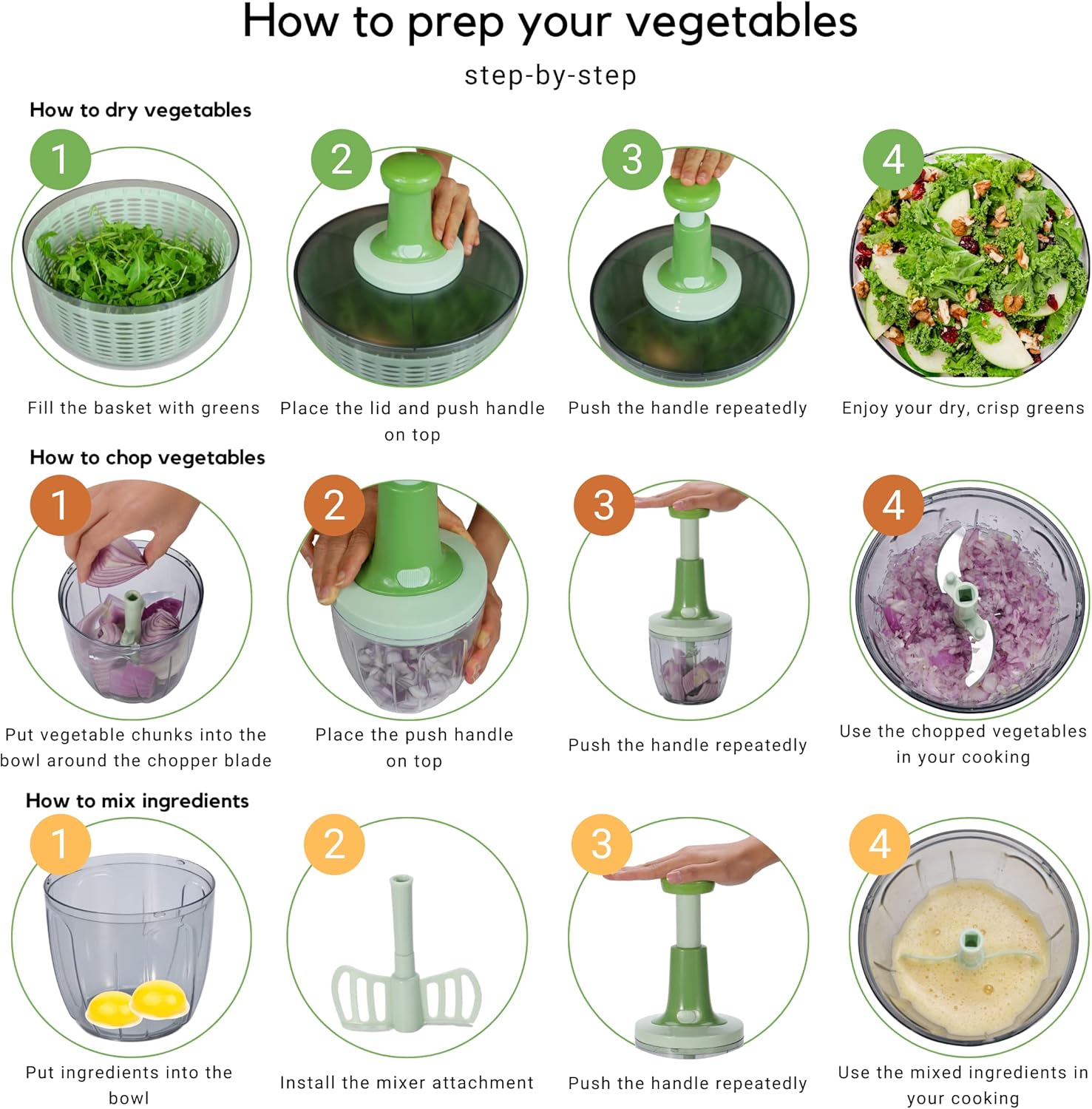 How to prep your vegetables

step-by-step

How to dry vegetables

1

Fill the basket with greens

2

Place the lid and push handle on top

3

Push the handle repeatedly

4

Enjoy your dry, crisp greens

How to chop vegetables

1

Put vegetable chunks into the bowl around the chopper blade

2

Place the push handle on top

3

Push the handle repeatedly

4

Use the chopped vegetables in your cooking

How to mix ingredients

1

Put ingredients into the bowl

2

Install the mixer attachment

3

Push the handle repeatedly

4

Use the mixed ingredients in your cooking