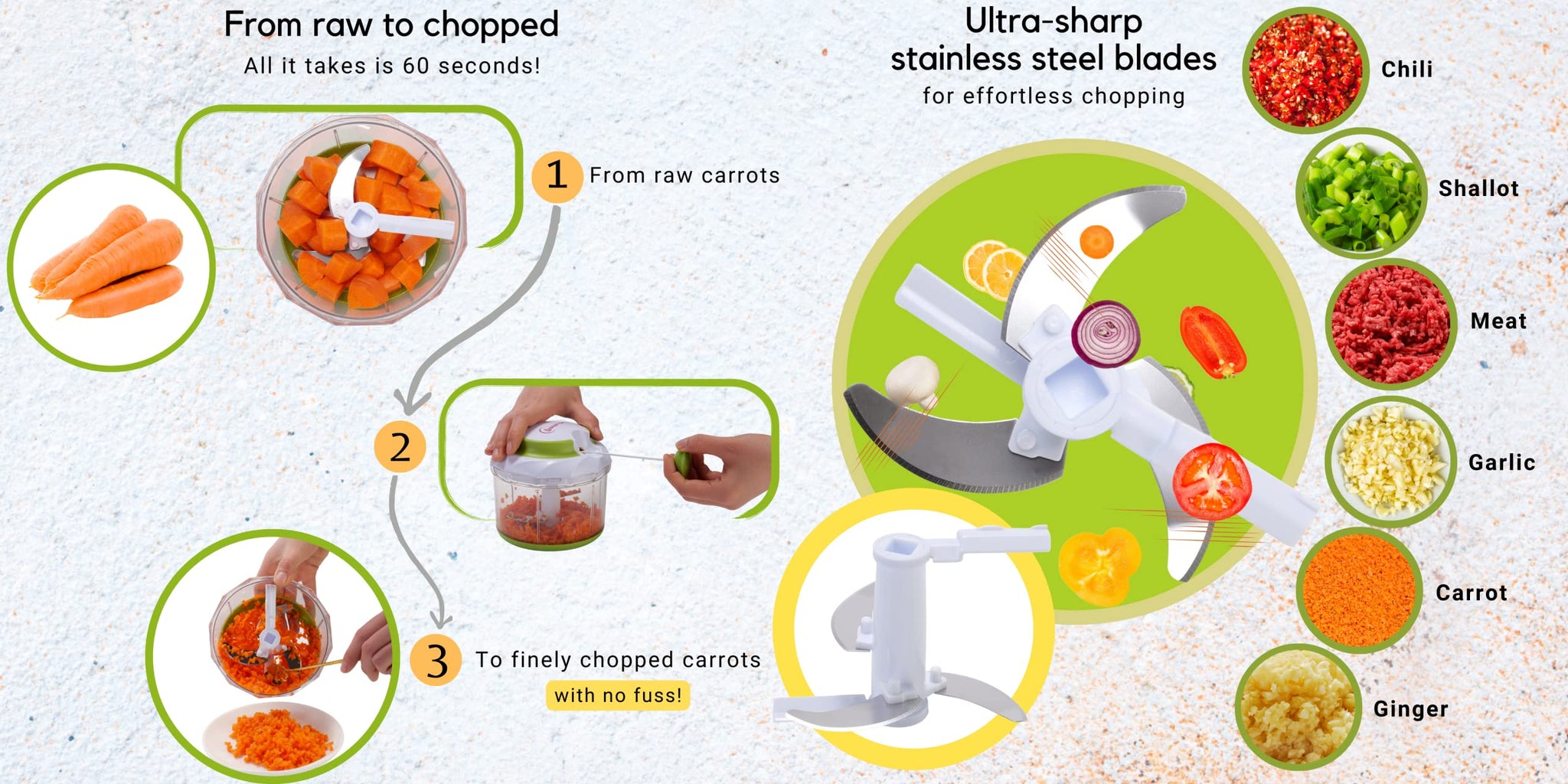 From raw to chopped
All it takes is 60 seconds!

1 From raw carrots

2

3 To finely chopped carrots
with no fuss!

Ultra-sharp stainless steel blades
for effortless chopping

Chili

Shallot

Meat

Garlic

Carrot

Ginger