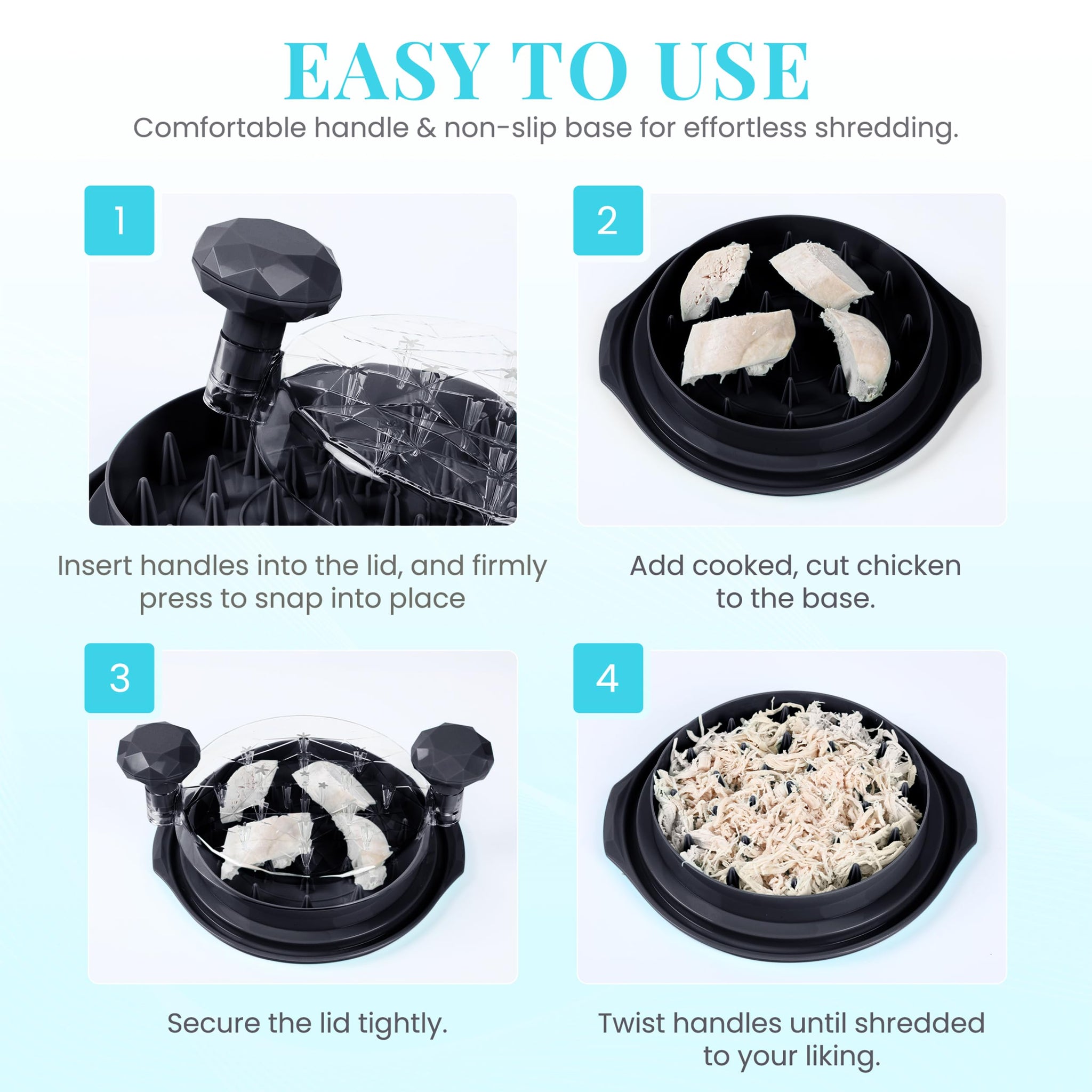 EASY TO USE

Comfortable handle & non-slip base for effortless shredding.

1

Insert handles into the lid, and firmly press to snap into place

2

Add cooked, cut chicken to the base.

3

Secure the lid tightly.

4

Twist handles until shredded to your liking.