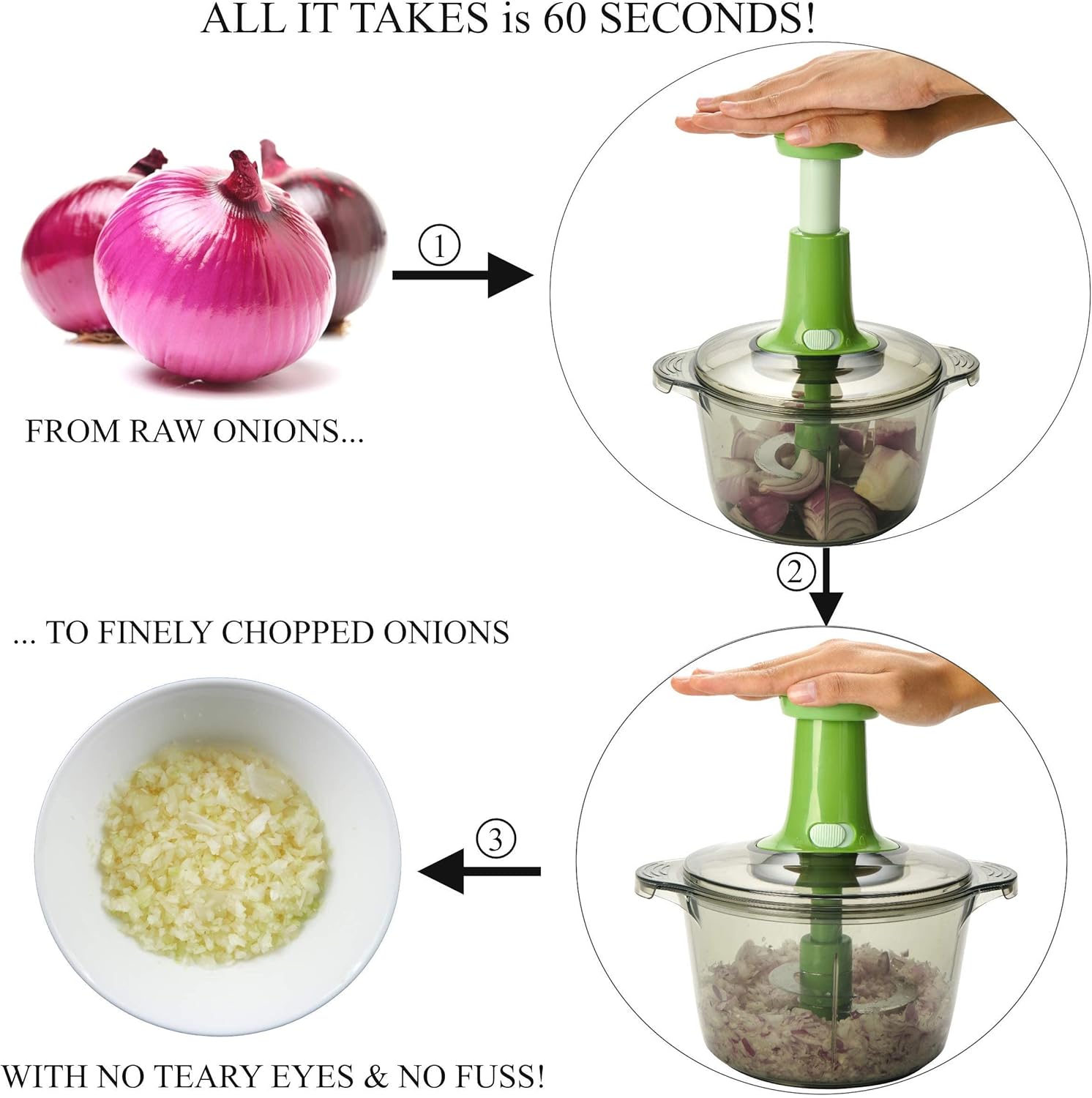 ALL IT TAKES is 60 SECONDS!

FROM RAW ONIONS...

①

②

... TO FINELY CHOPPED ONIONS

③

WITH NO TEARY EYES & NO FUSS!