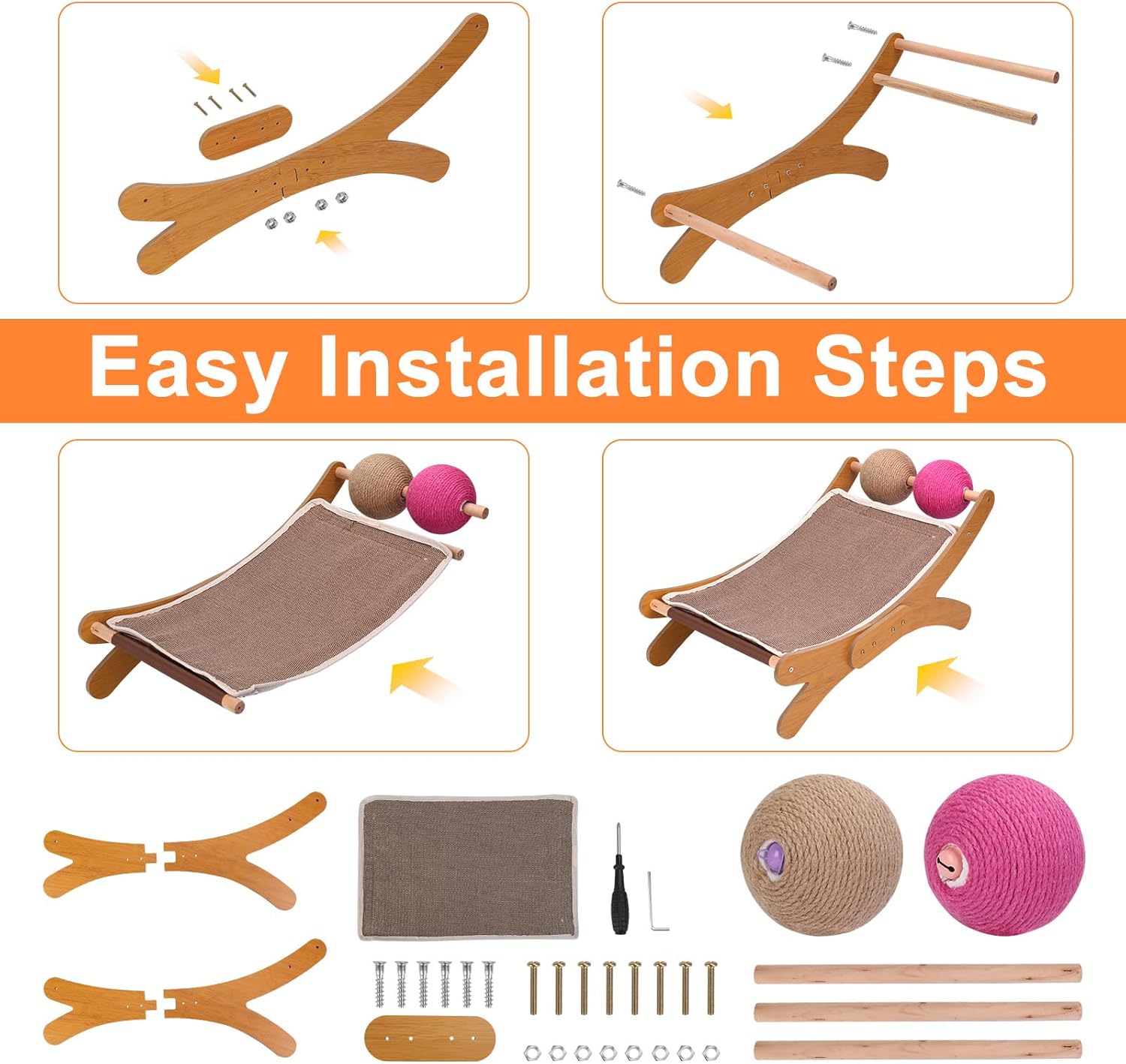 Easy Installation Steps