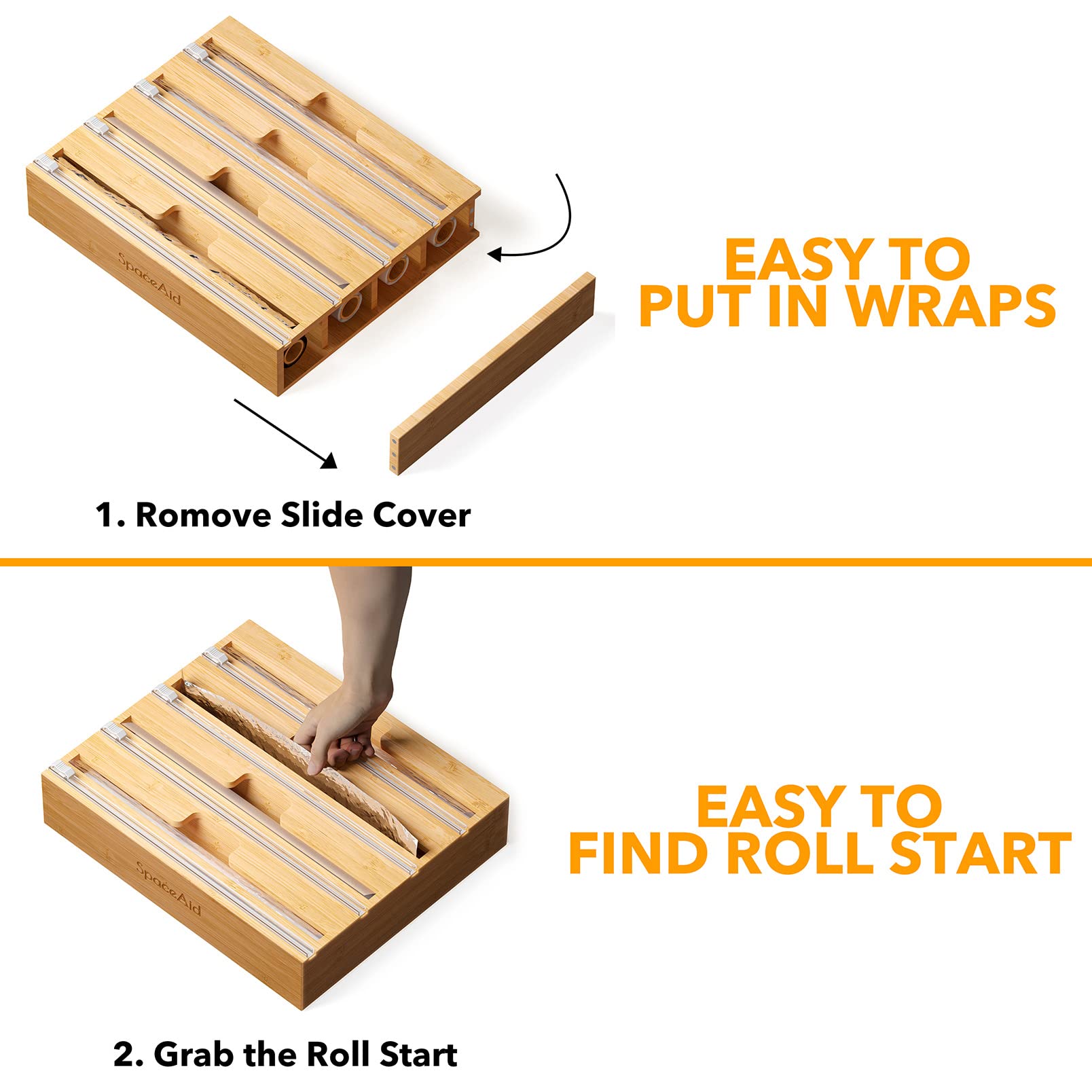 SpaceAid

EASY TO
PUT IN WRAPS

1. Romove Slide Cover

SpaceAid

EASY TO
FIND ROLL START

2. Grab the Roll Start