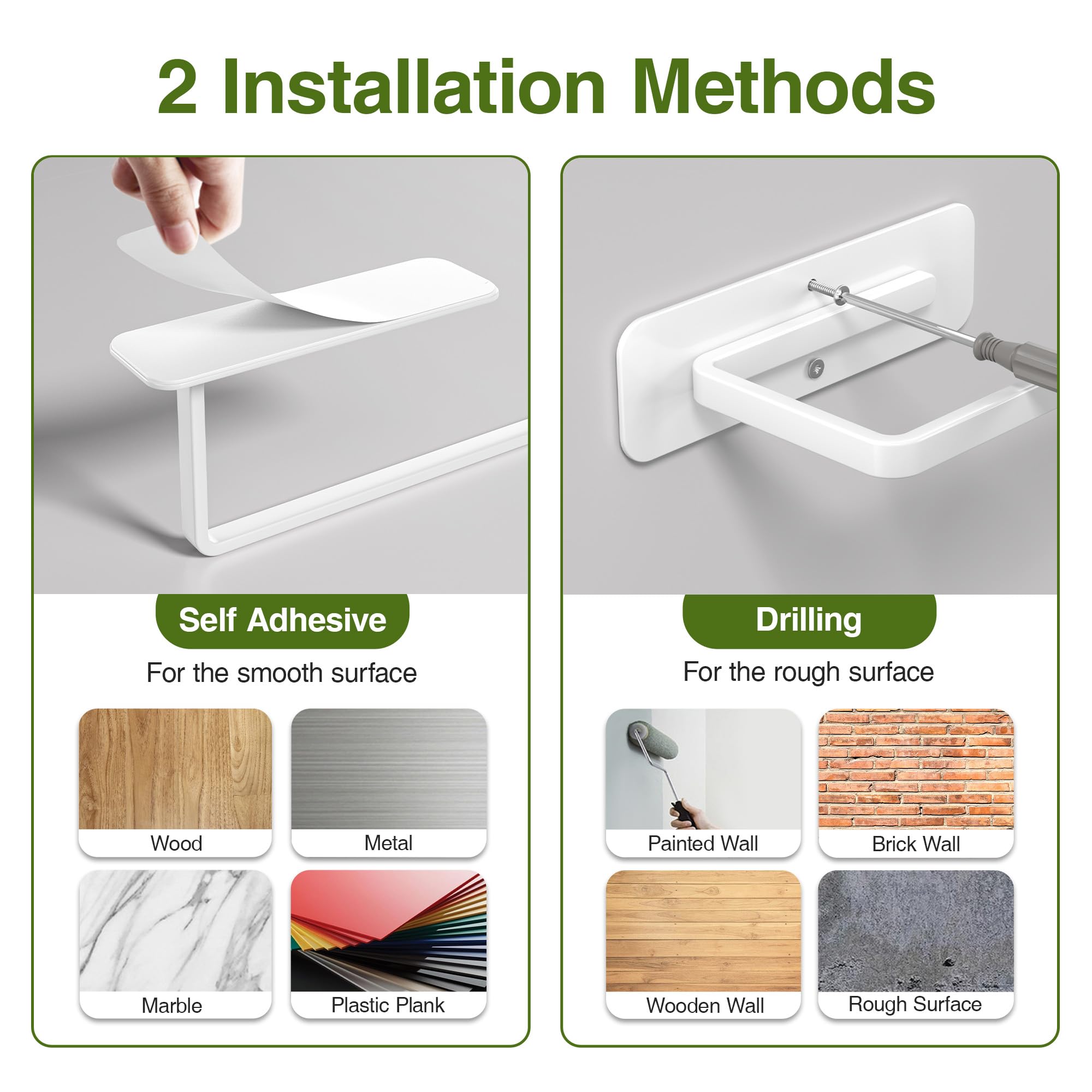 2 Installation Methods

Self Adhesive

For the smooth surface

Wood

Metal

Marble

Plastic Plank

Drilling

For the rough surface

Painted Wall

Brick Wall

Wooden Wall

Rough Surface