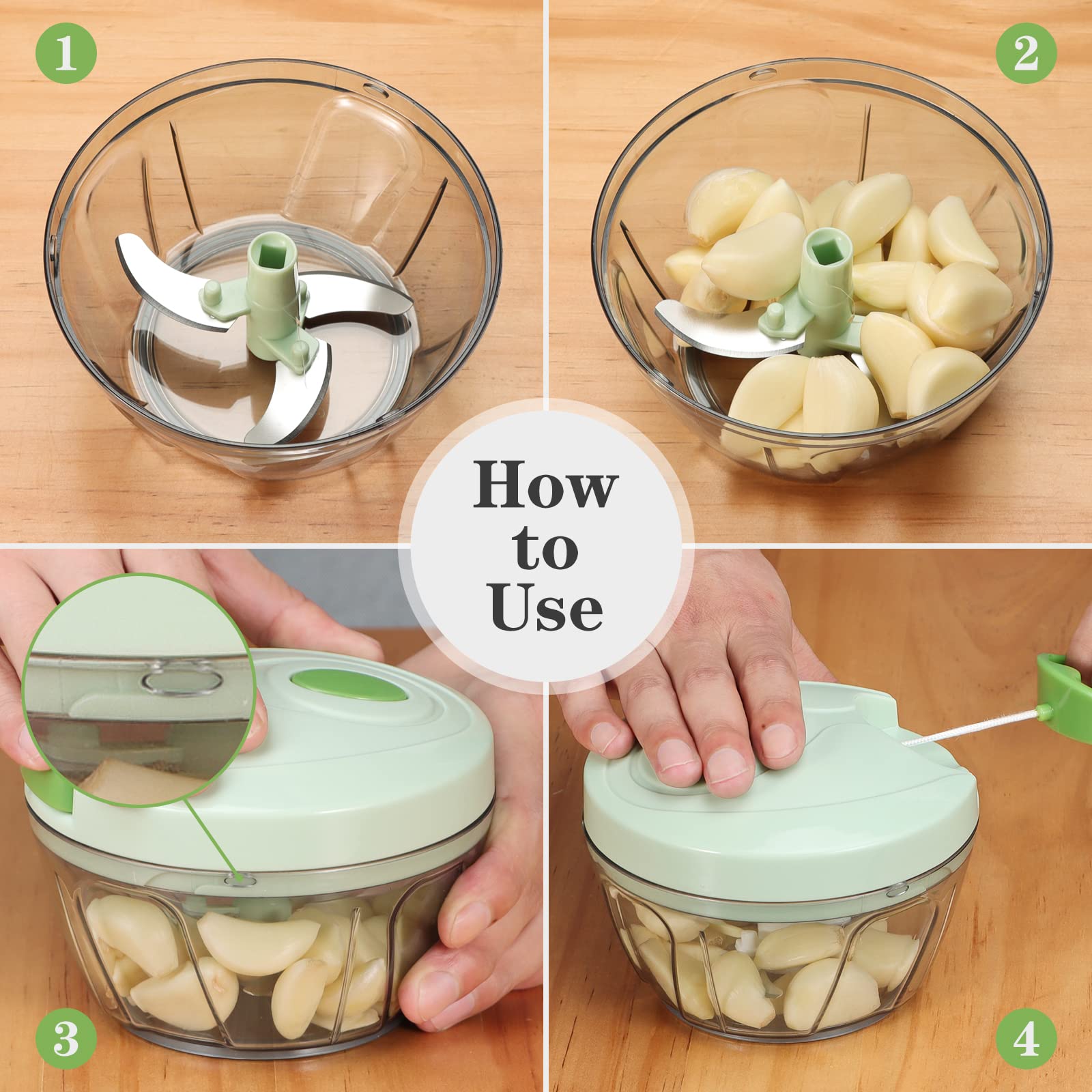 1

2

How to Use

3

4