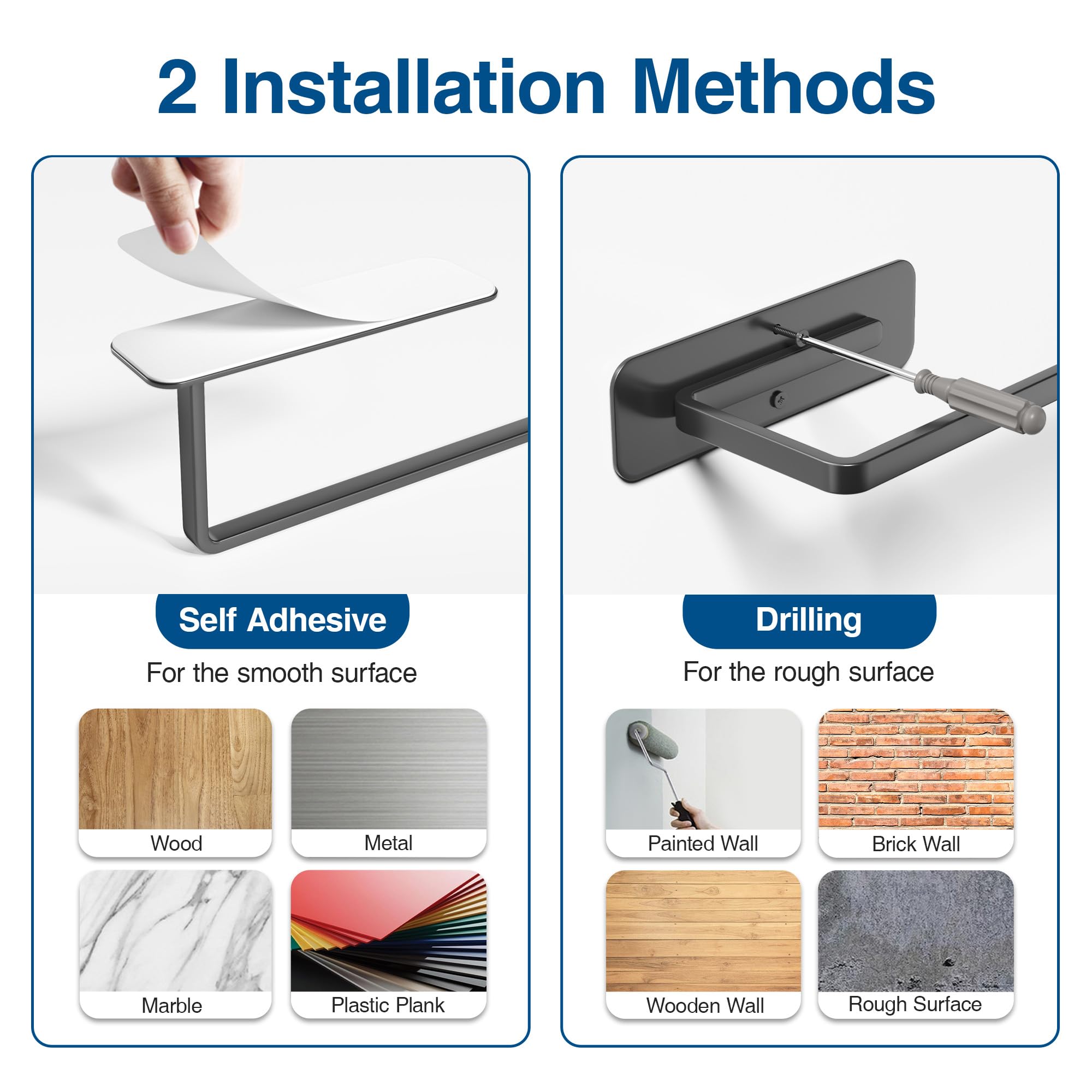 2 Installation Methods

Self Adhesive

For the smooth surface

Wood

Metal

Marble

Plastic Plank

Drilling

For the rough surface

Painted Wall

Brick Wall

Wooden Wall

Rough Surface