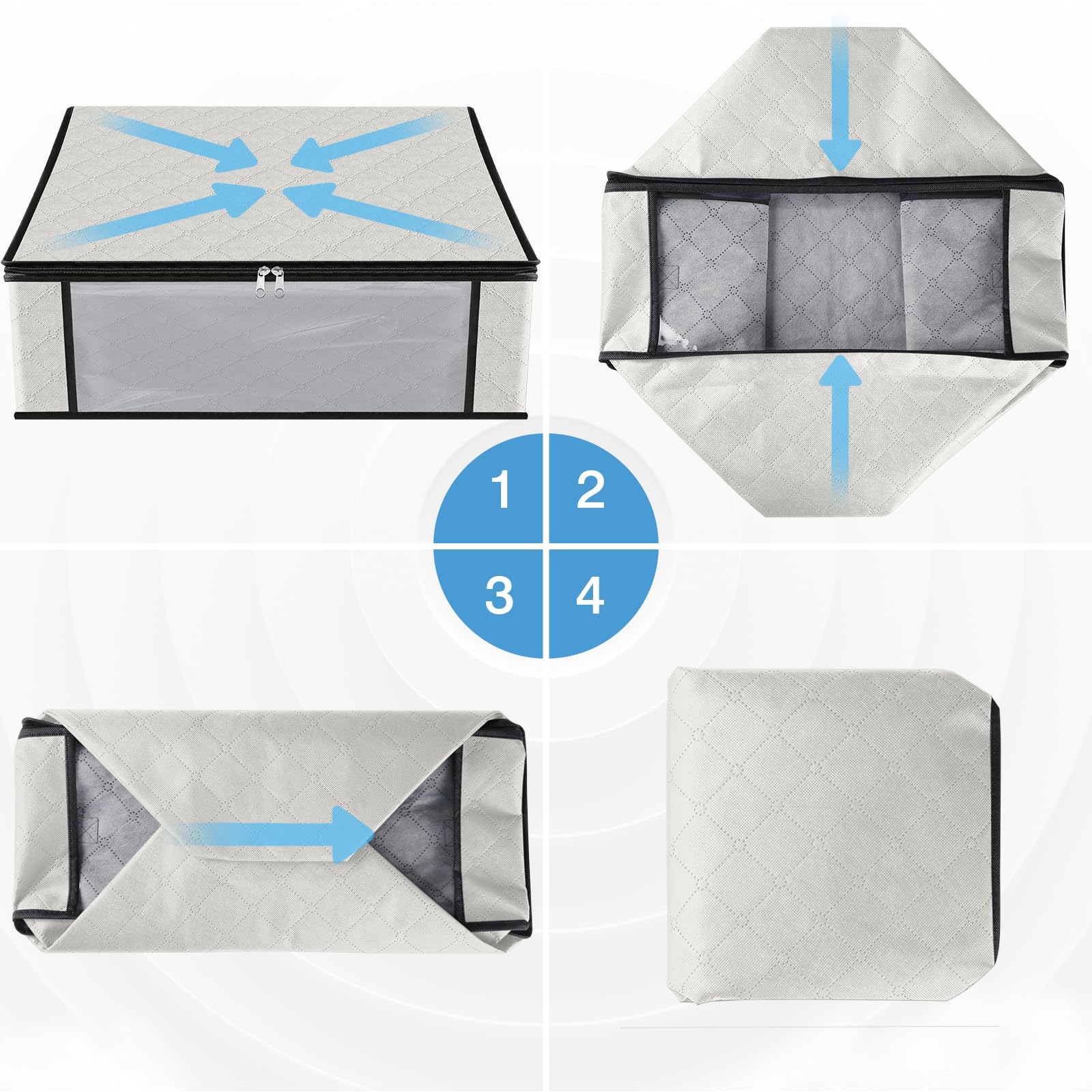 1 2
3 4