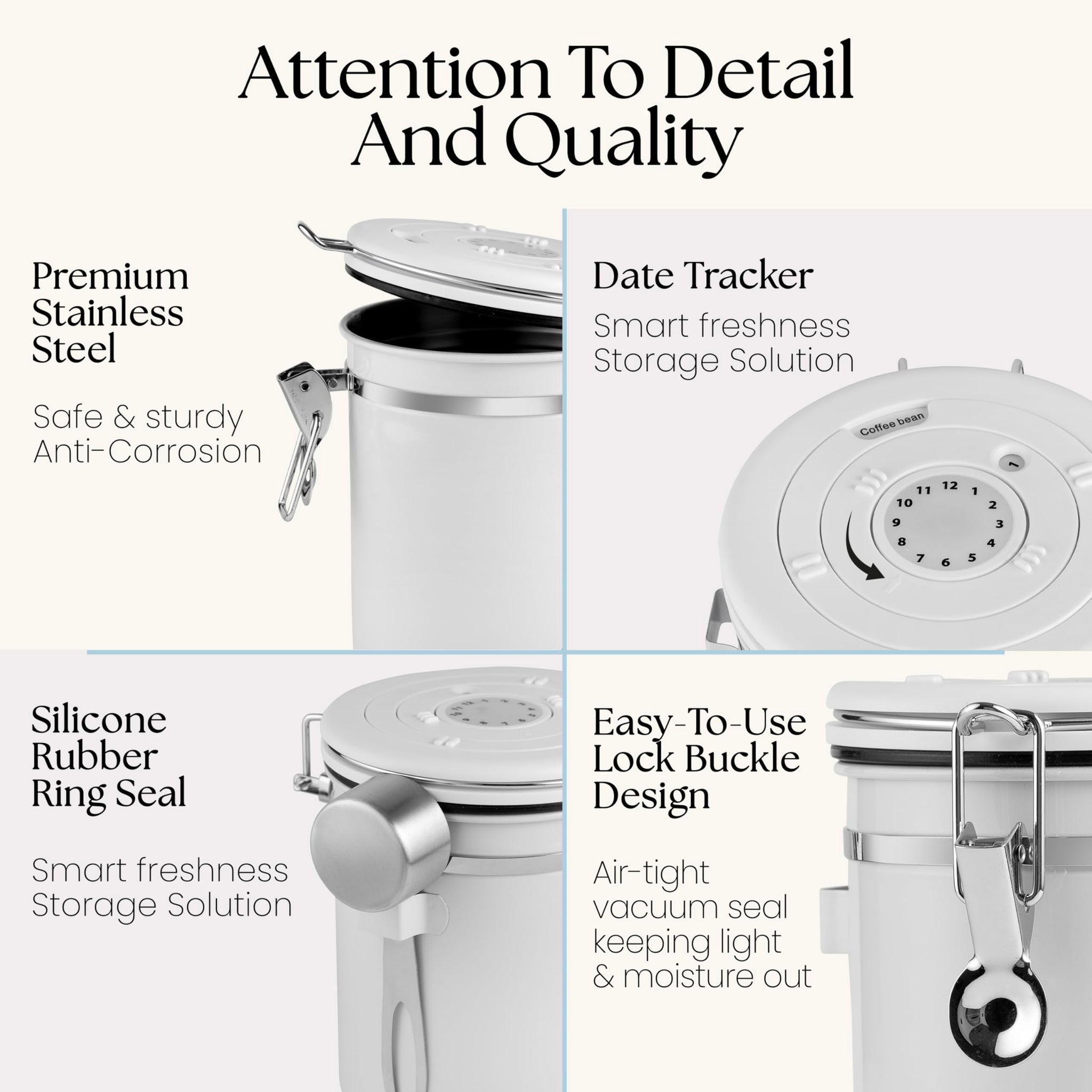 Attention To Detail And Quality

Premium Stainless Steel

Safe & sturdy Anti-Corrosion

Date Tracker

Smart freshness Storage Solution

Coffee bean

1

12
1
2
3
4
5
6
7
8
9
10
11

Silicone Rubber Ring Seal

Smart freshness Storage Solution

Easy-To-Use Lock Buckle Design

Air-tight vacuum seal keeping light & moisture out