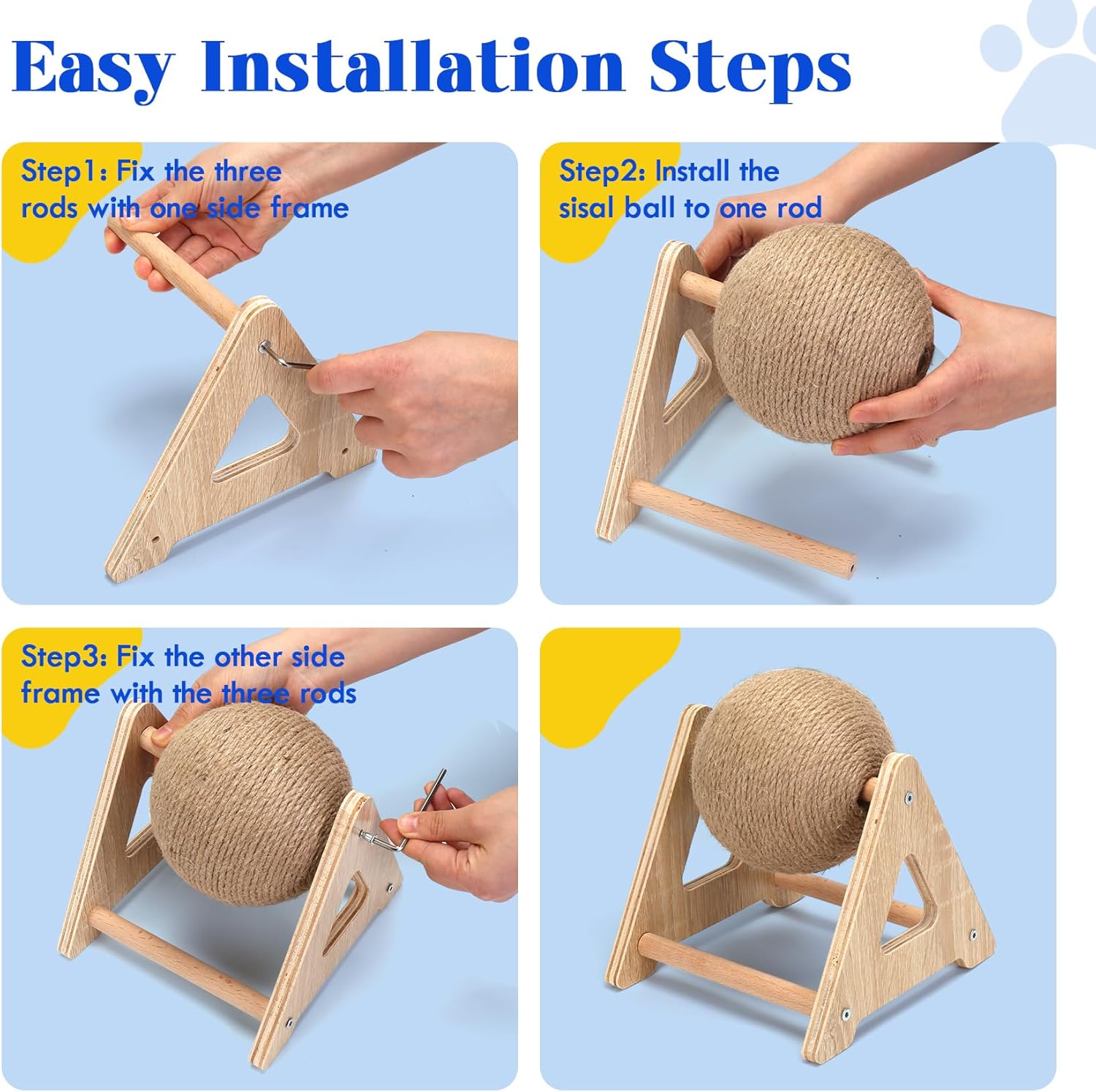 Easy Installation Steps

Step1: Fix the three rods with one side frame

Step2: Install the sisal ball to one rod

Step3: Fix the other side frame with the three rods