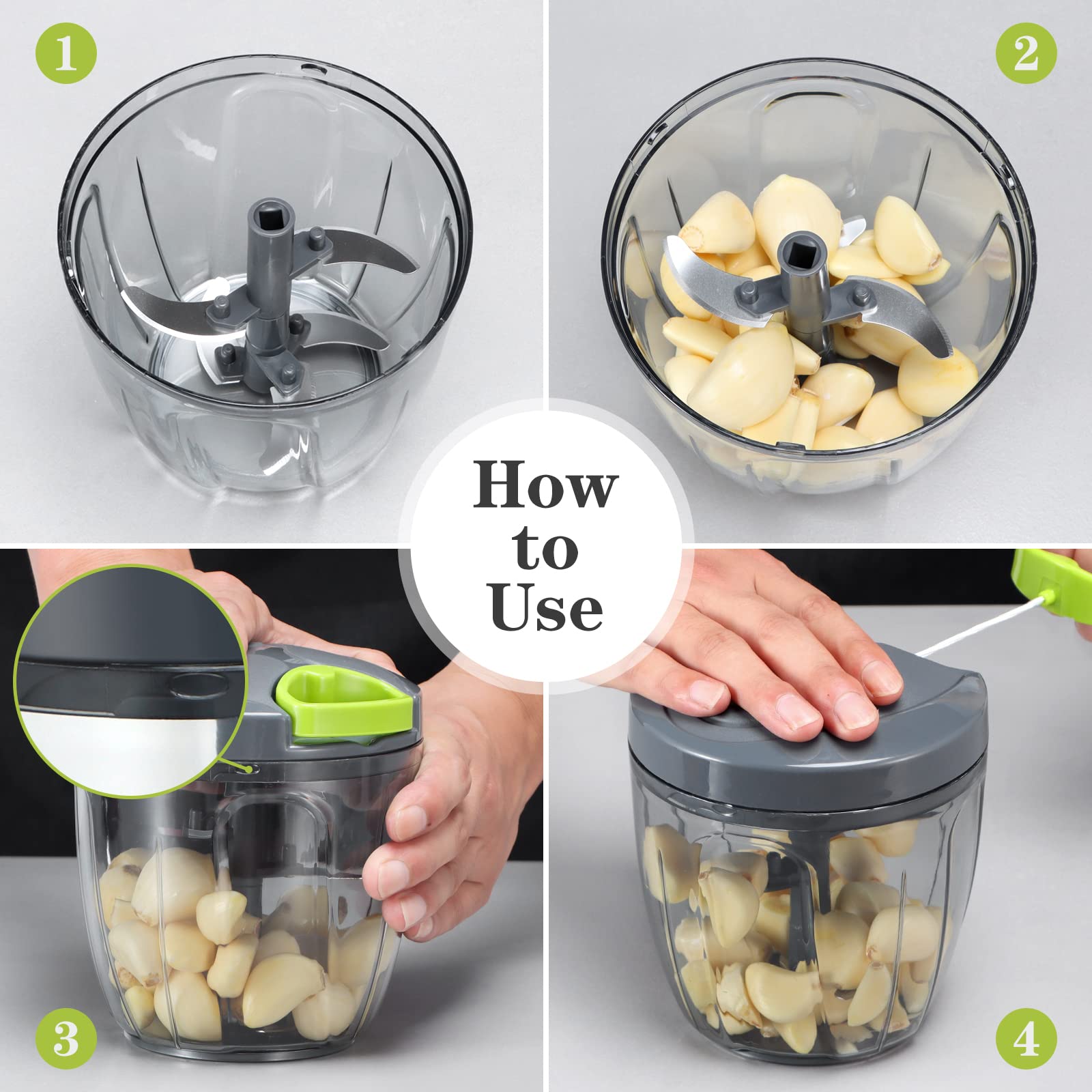 1

2

How to Use

3

4