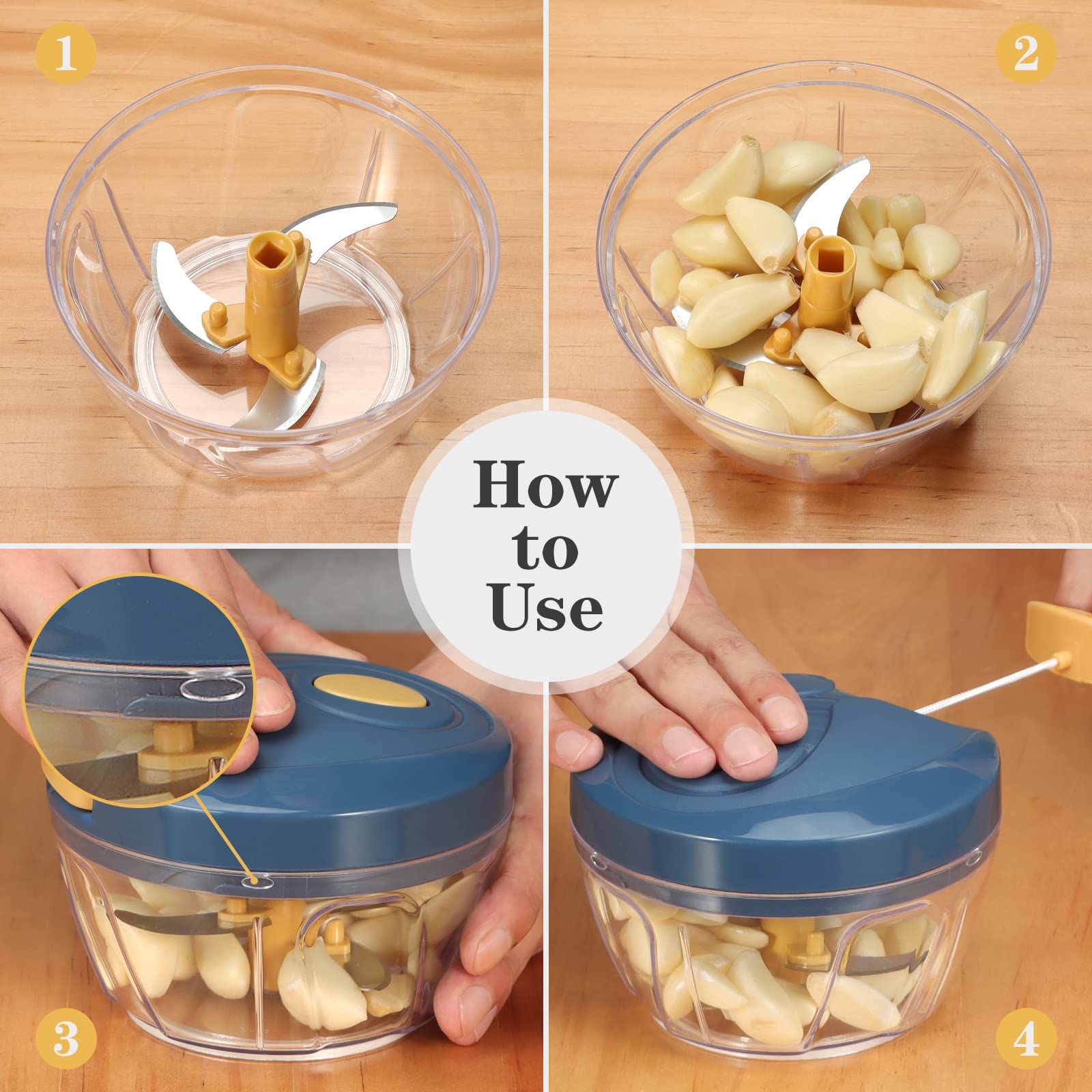 1

2

How to Use

3

4