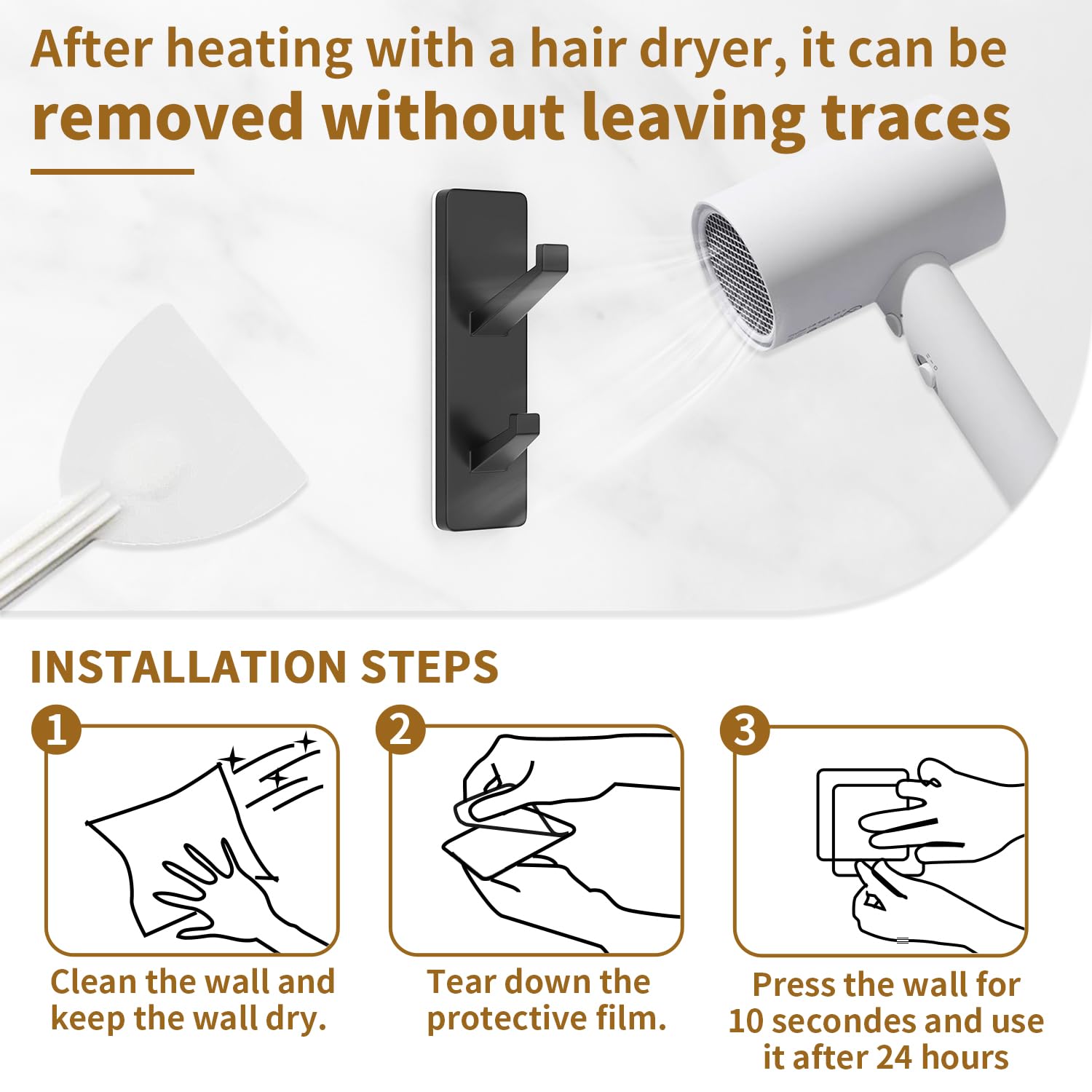 After heating with a hair dryer, it can be removed without leaving traces

INSTALLATION STEPS

1

Clean the wall and keep the wall dry.

2

Tear down the protective film.

3

Press the wall for 10 secondes and use it after 24 hours