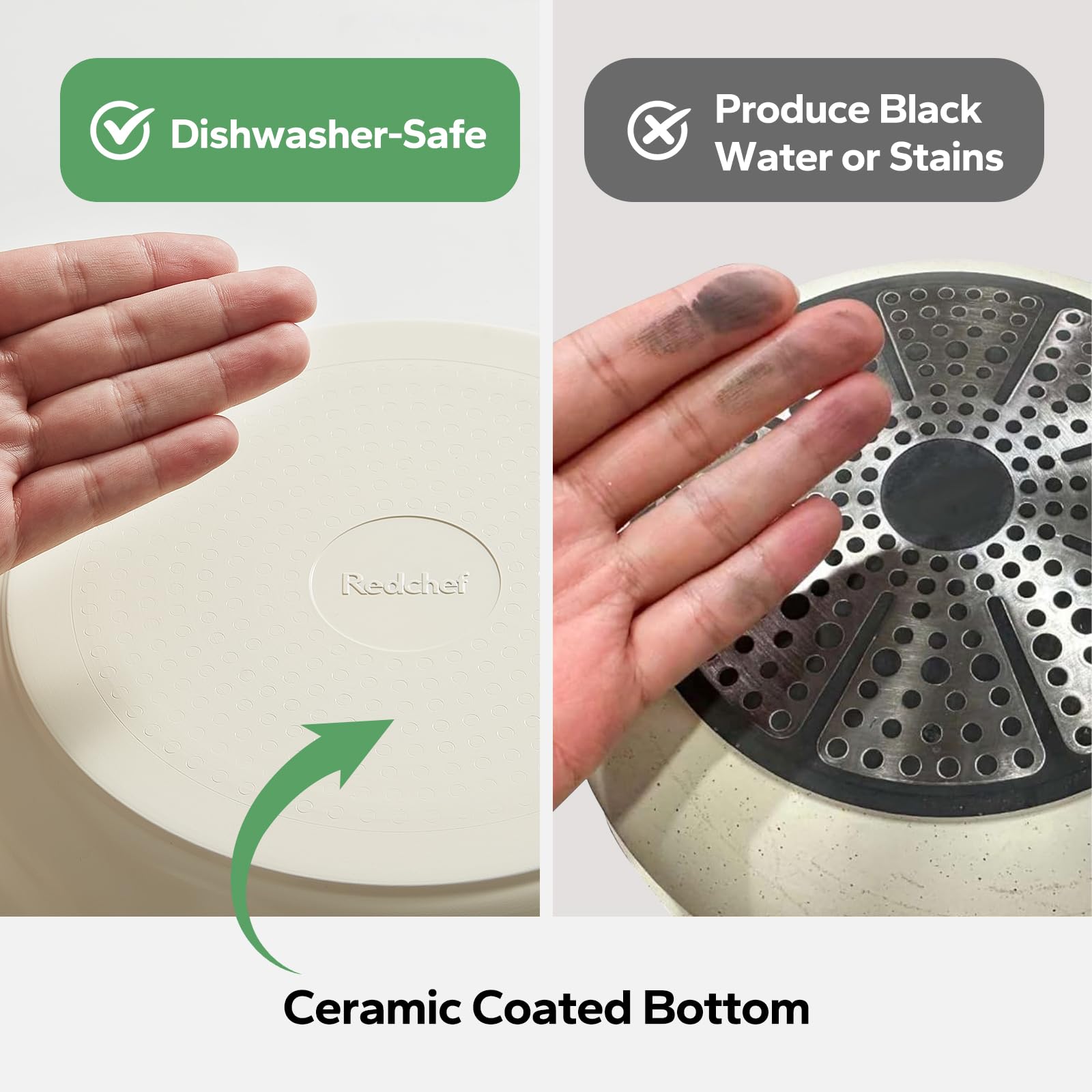 Dishwasher-Safe

Produce Black Water or Stains

Redchef

Ceramic Coated Bottom