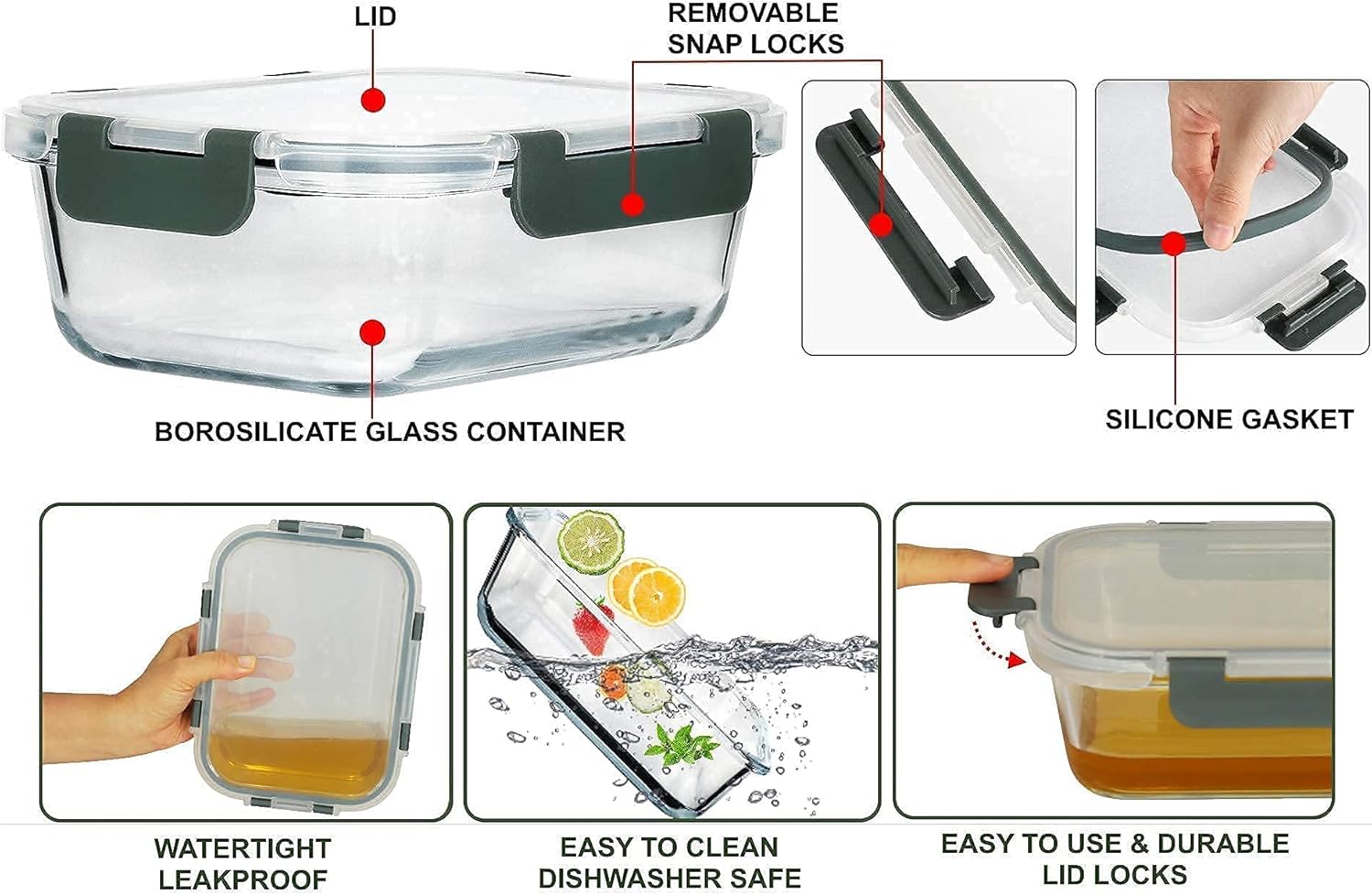 LID

REMOVABLE SNAP LOCKS

BOROSILICATE GLASS CONTAINER

SILICONE GASKET

WATERTIGHT LEAKPROOF

EASY TO CLEAN DISHWASHER SAFE

EASY TO USE & DURABLE LID LOCKS