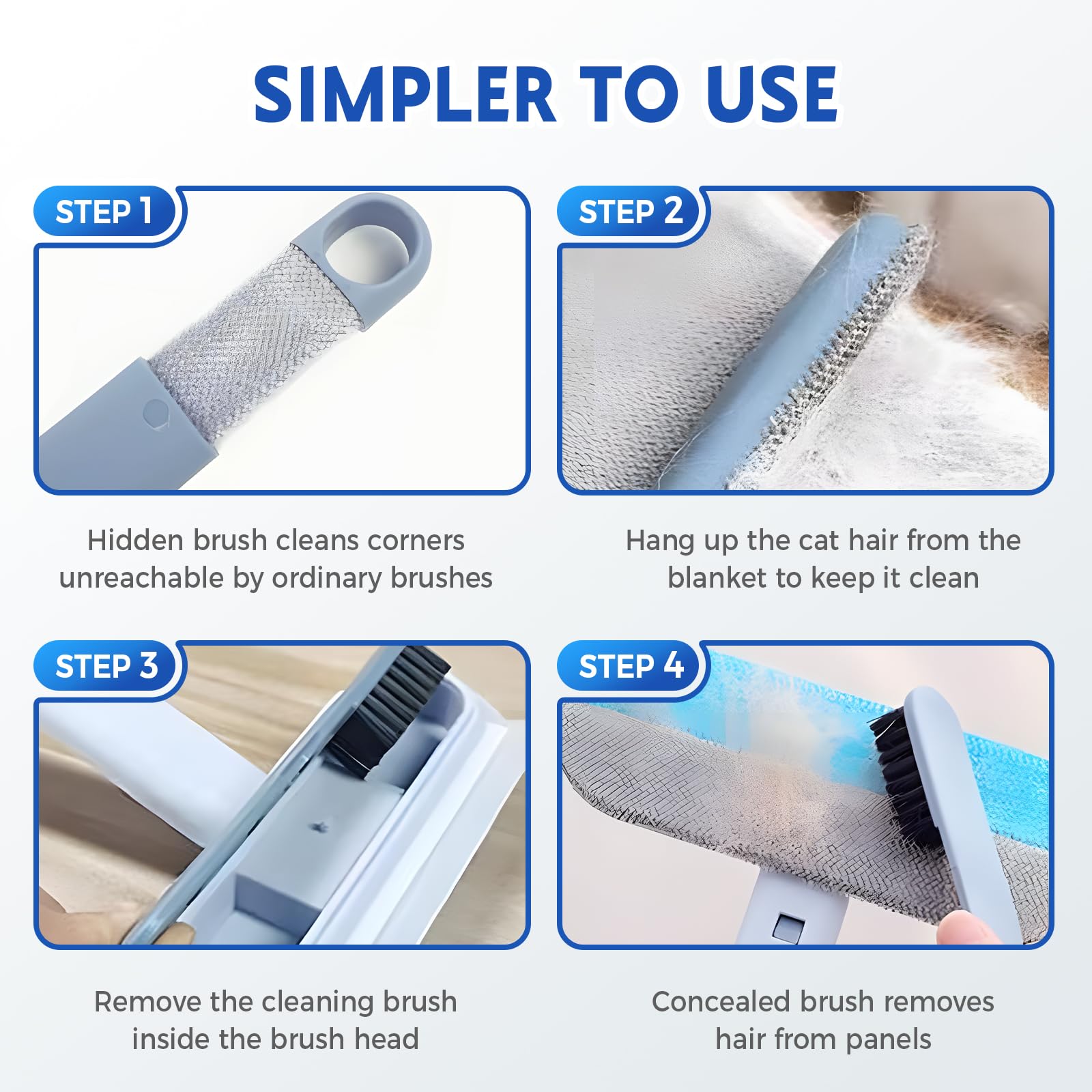 SIMPLER TO USE

STEP 1

Hidden brush cleans corners unreachable by ordinary brushes

STEP 2

Hang up the cat hair from the blanket to keep it clean

STEP 3

Remove the cleaning brush inside the brush head

STEP 4

Concealed brush removes hair from panels