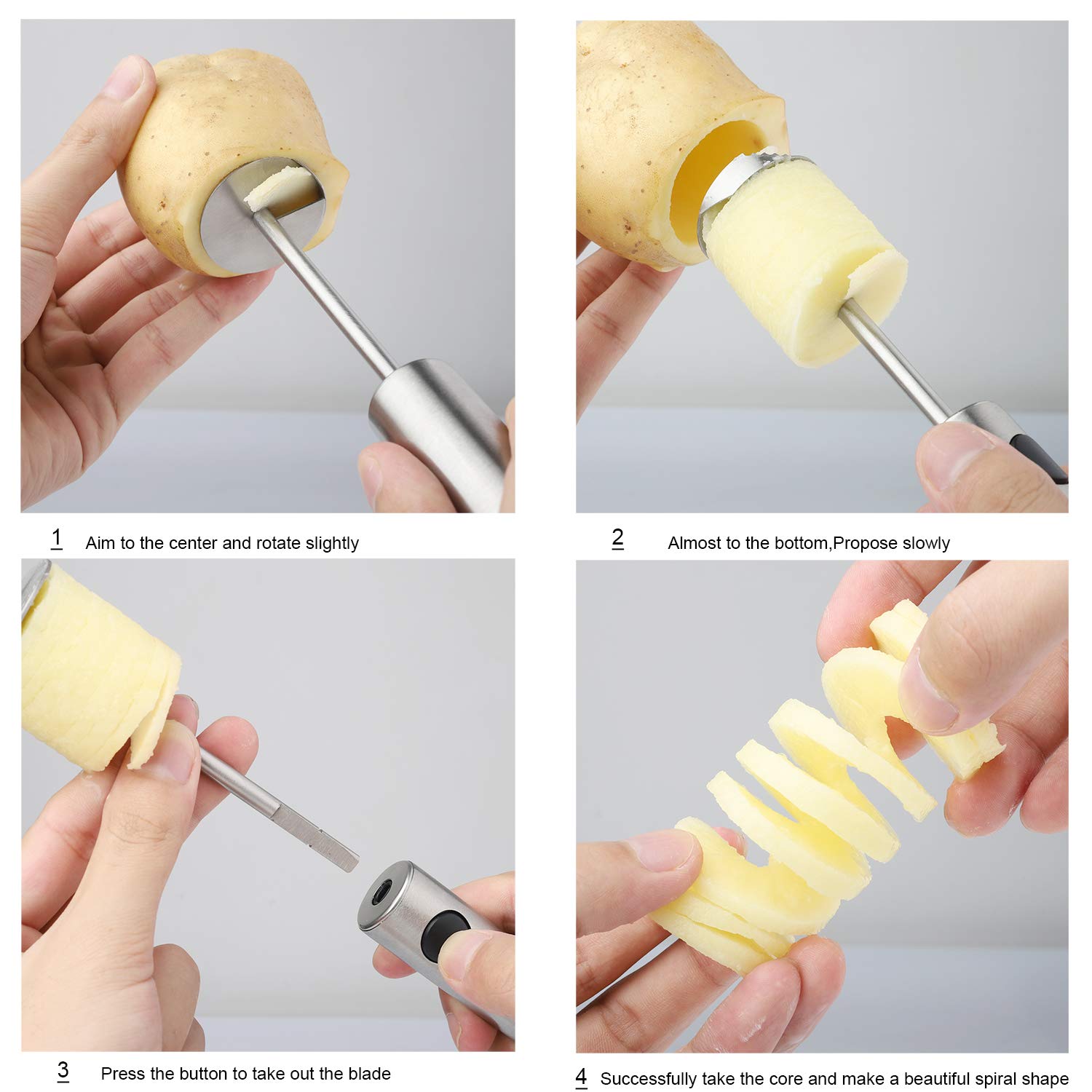 1 Aim to the center and rotate slightly

2 Almost to the bottom,Propose slowly

3 Press the button to take out the blade

4 Successfully take the core and make a beautiful spiral shape