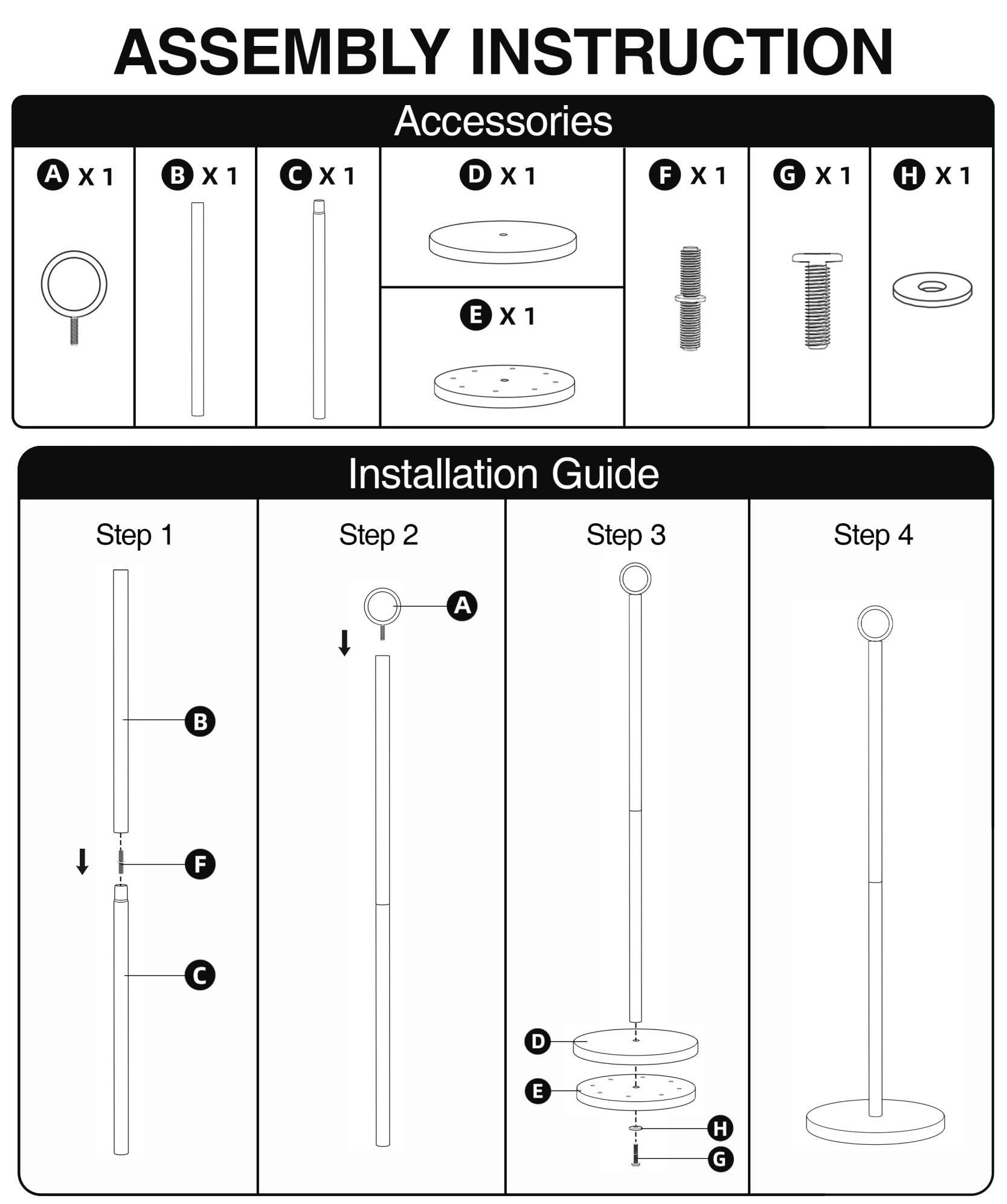 ASSEMBLY INSTRUCTION

Accessories

A X 1

B X 1

C X 1

D X 1

E X 1

F X 1

G X 1

H X 1

Installation Guide

Step 1

B

F

C

Step 2

A

Step 3

D

E

H

G

Step 4