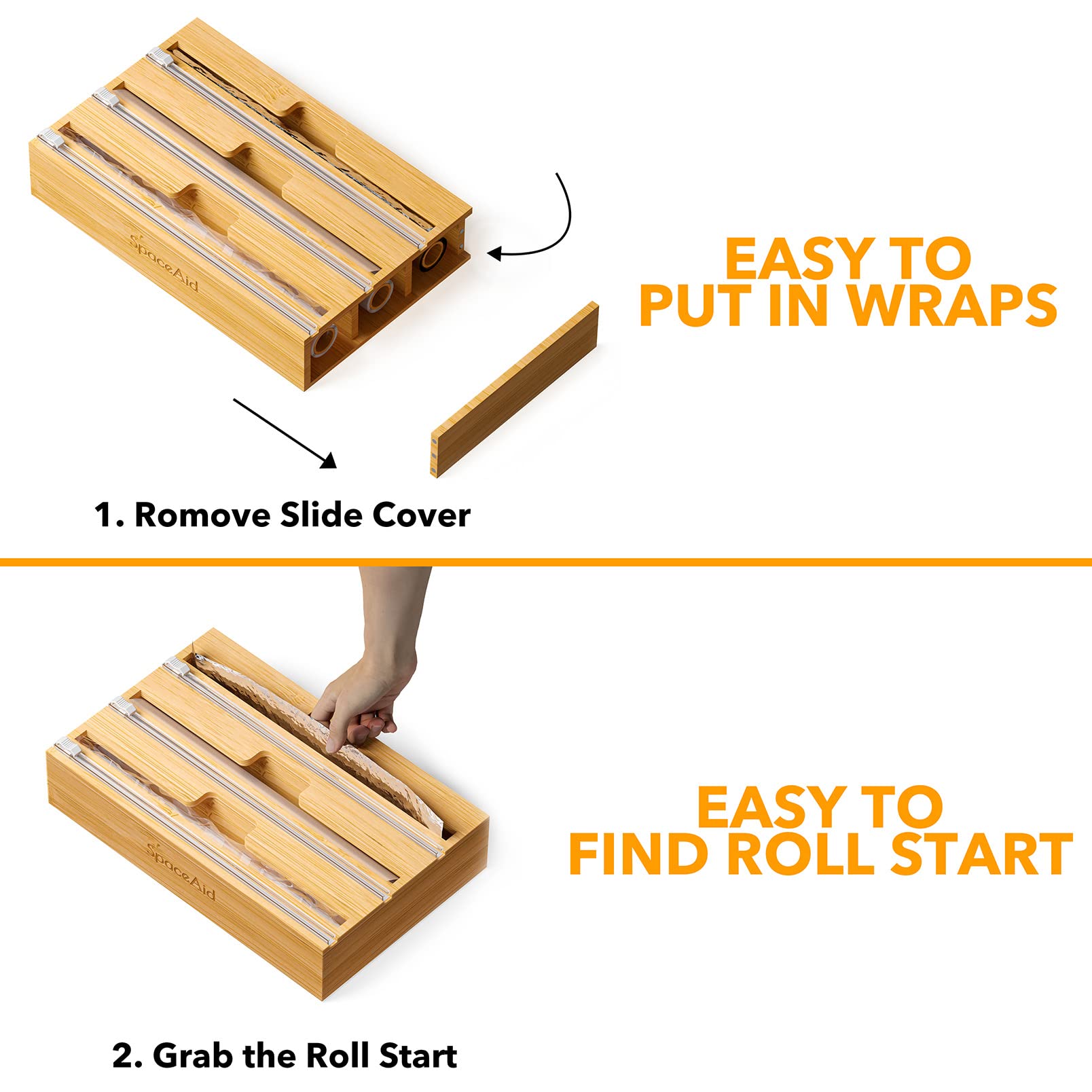 SpaceAid

EASY TO PUT IN WRAPS

1. Romove Slide Cover

SpaceAid

EASY TO FIND ROLL START

2. Grab the Roll Start