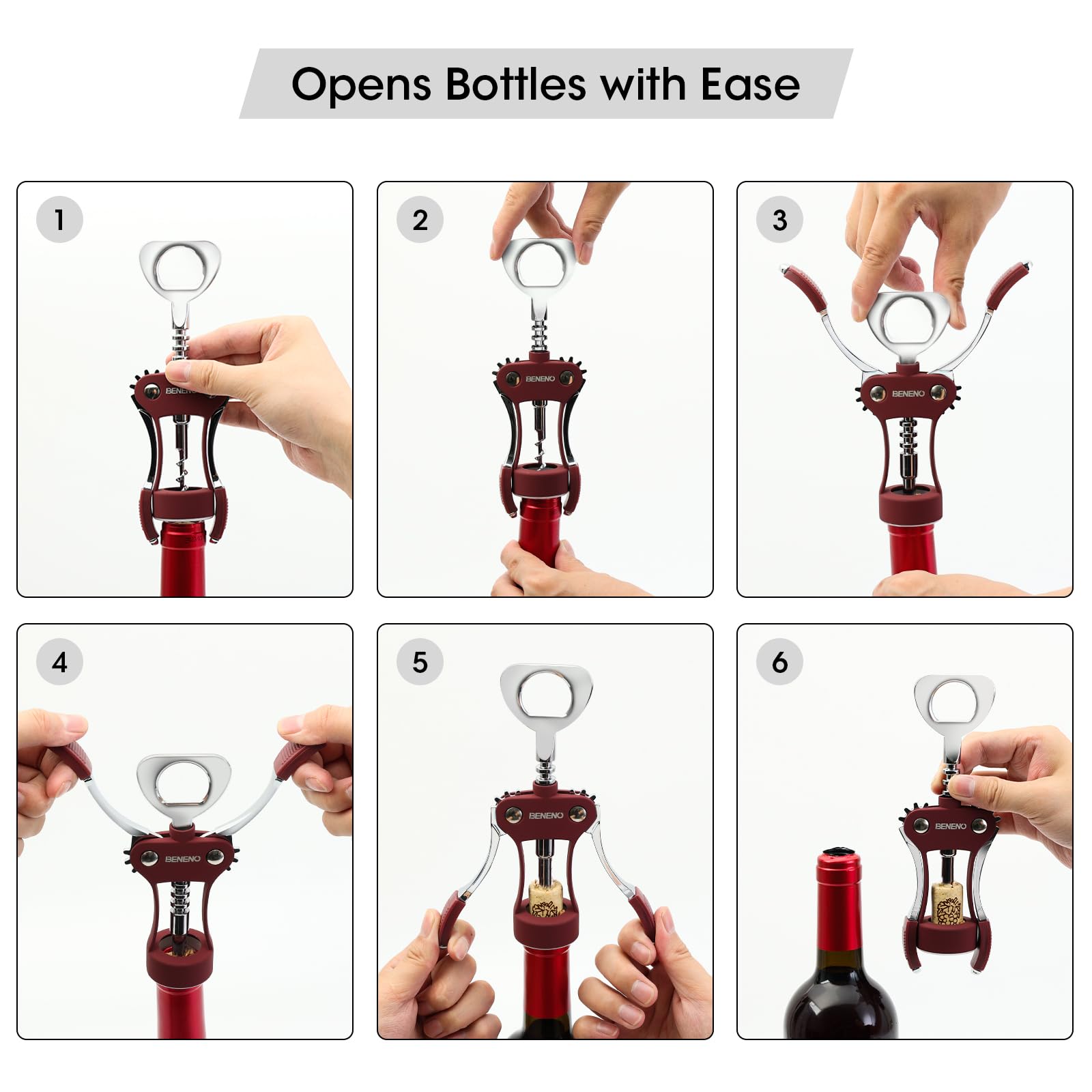 Opens Bottles with Ease

1

BENENO

2

BENENO

3

BENENO

4

BENENO

5

BENENO

6

BENENO