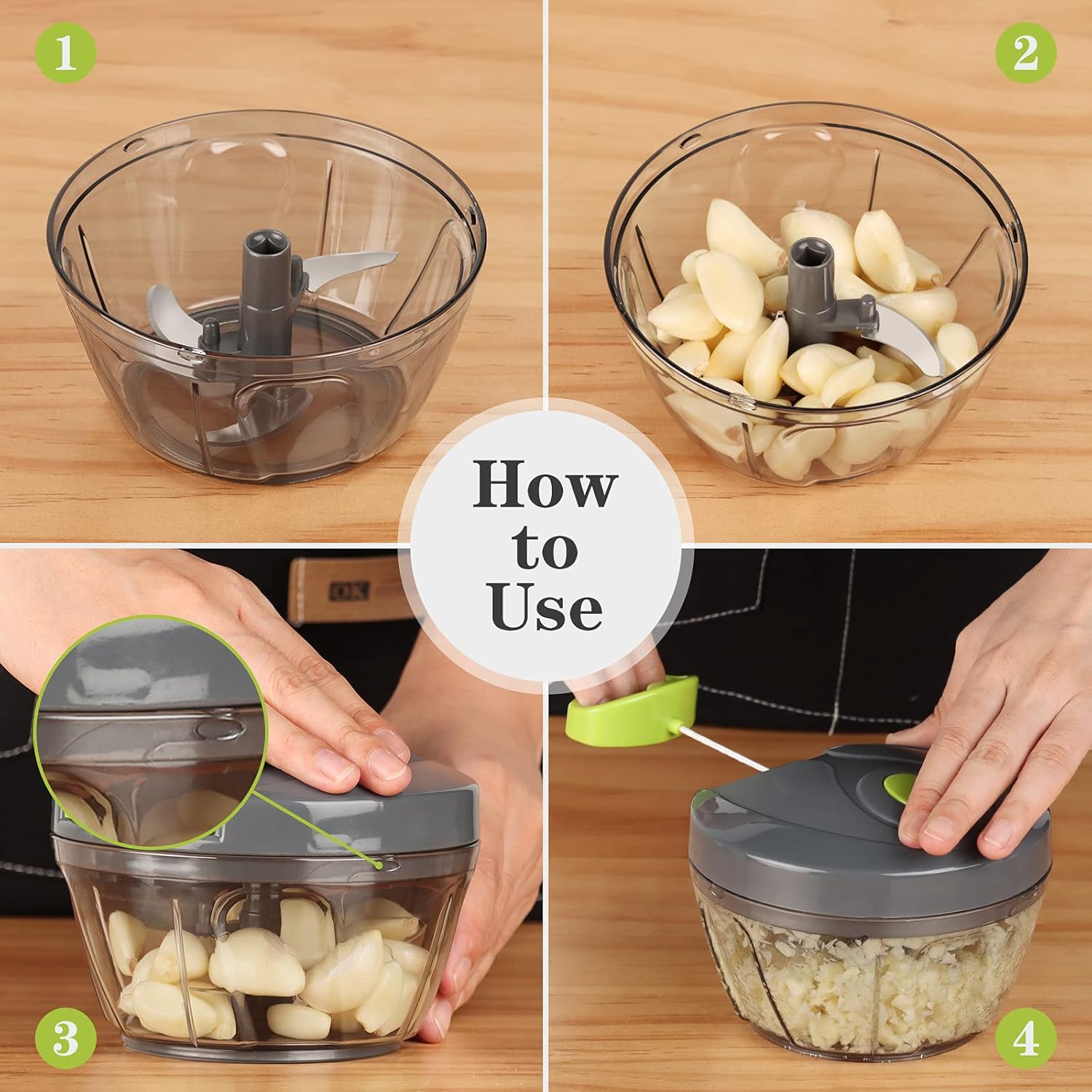 1

2

How to Use

OK

3

4