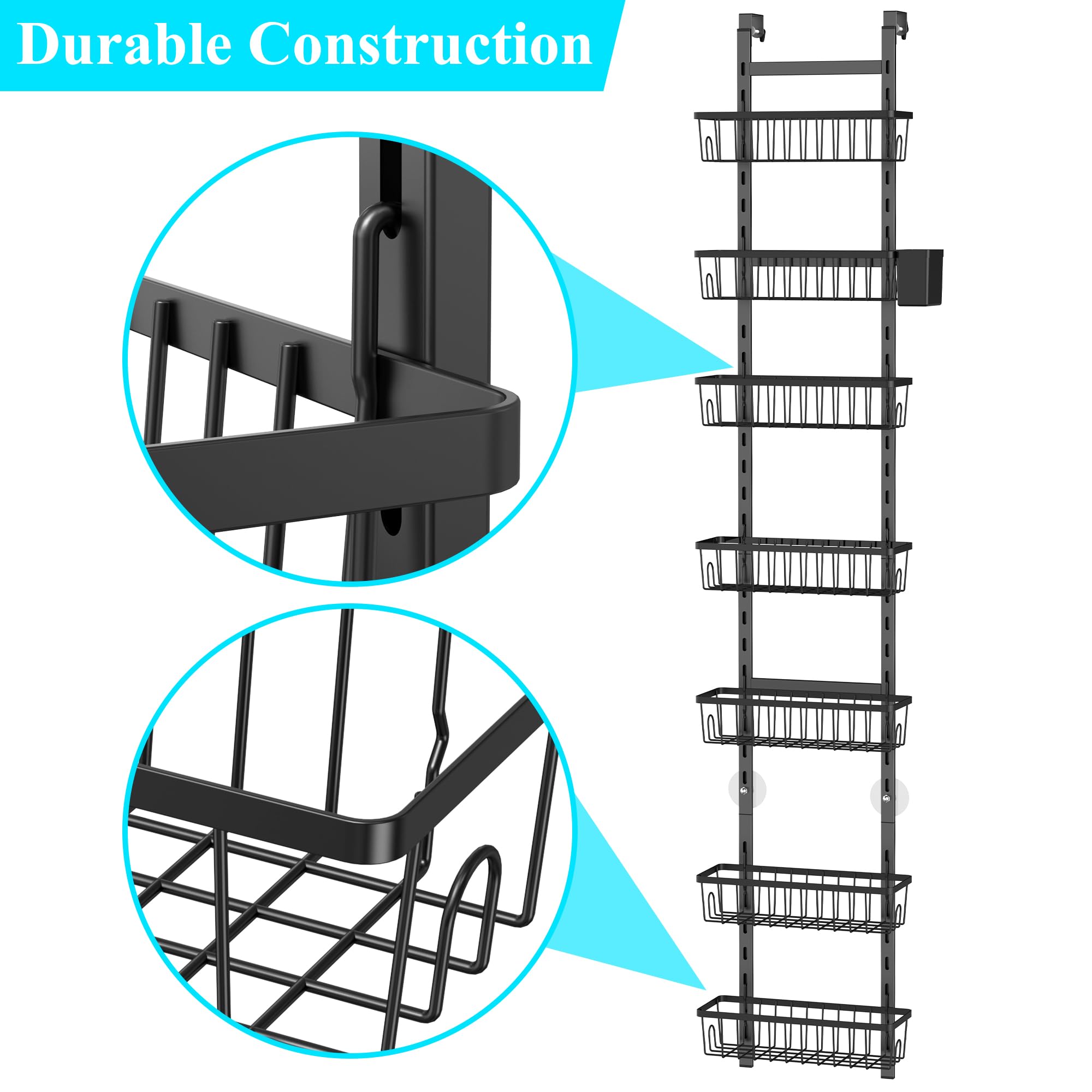 Durable Construction