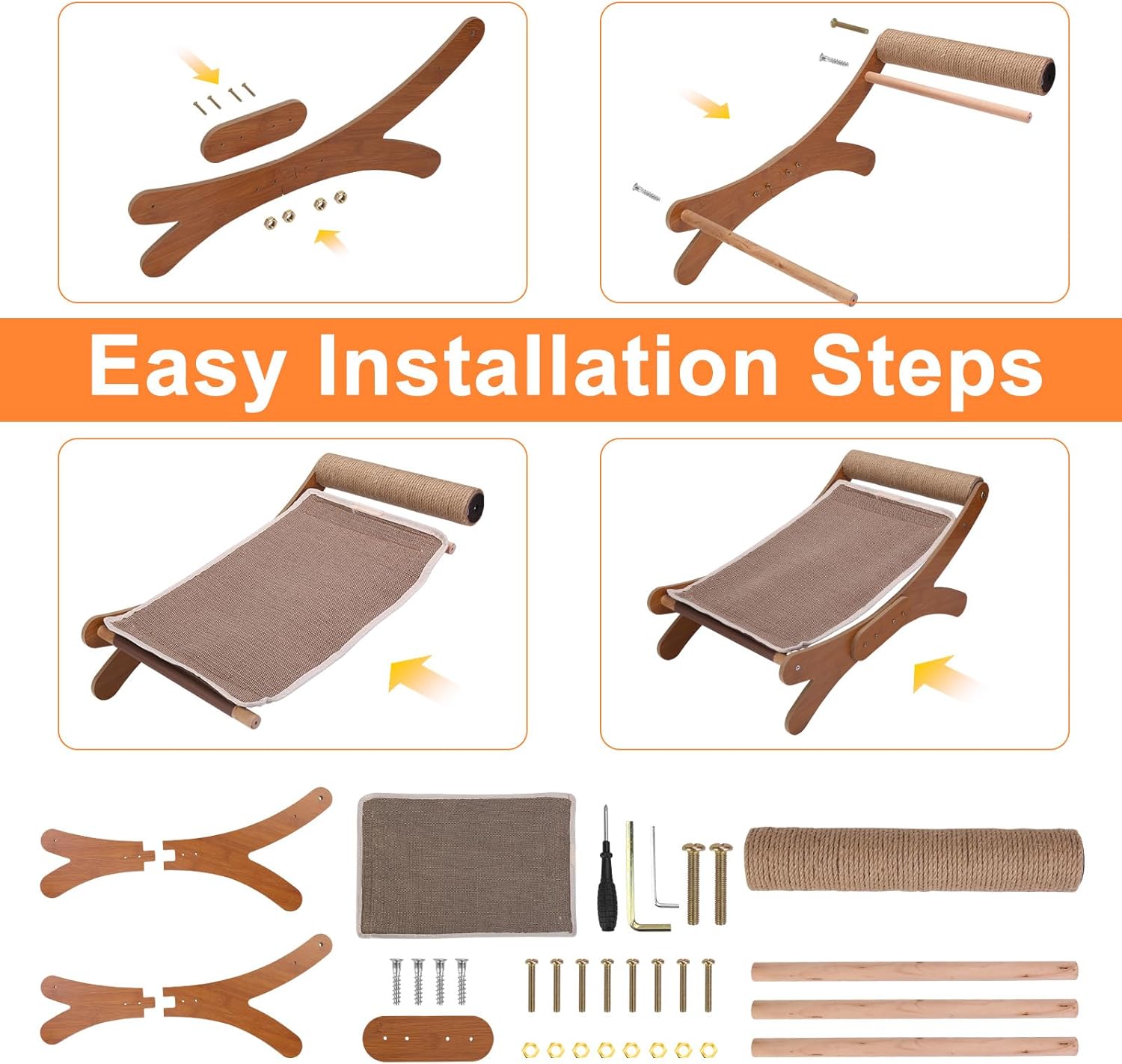 Easy Installation Steps