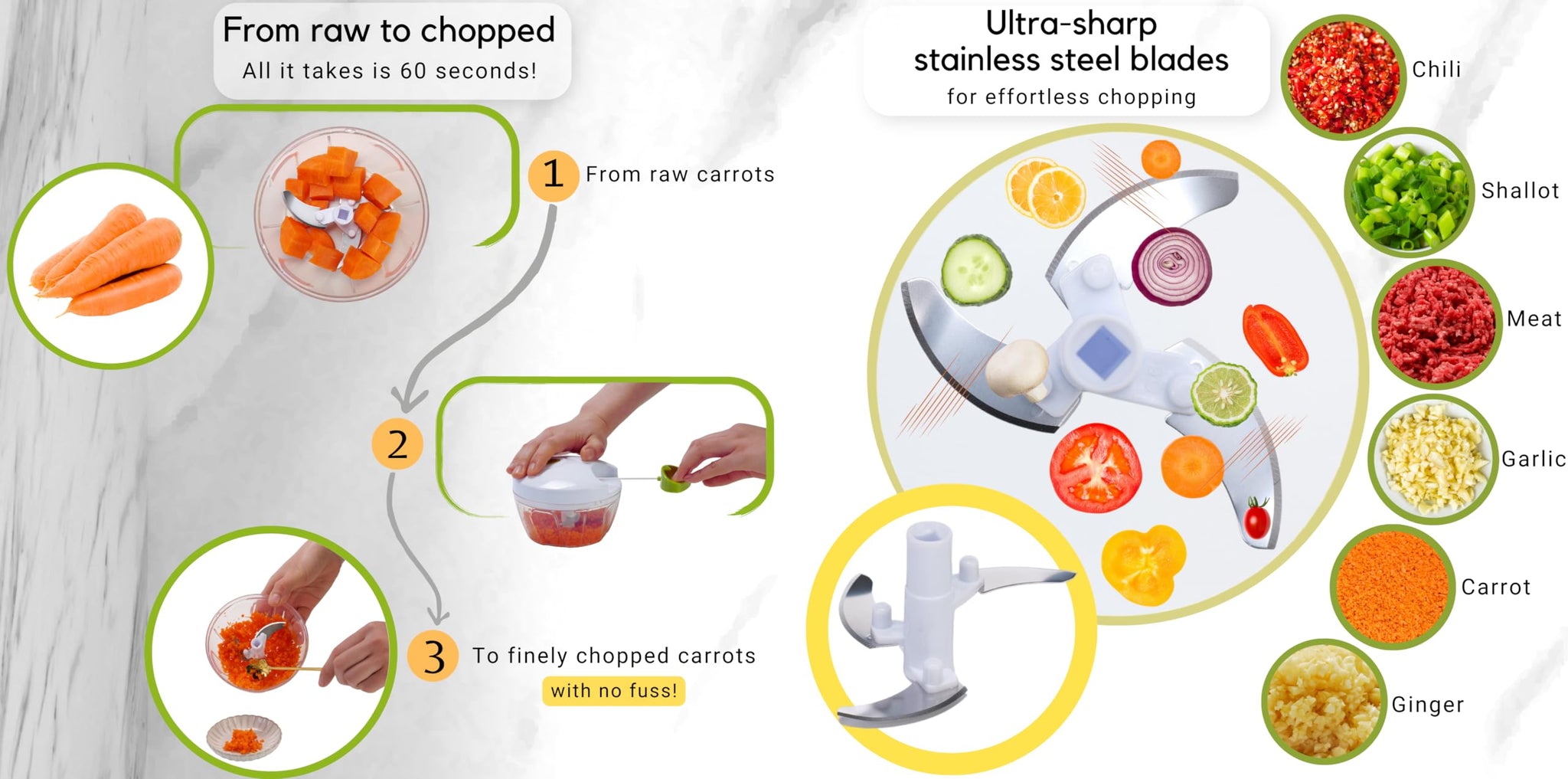 From raw to chopped
All it takes is 60 seconds!

1 From raw carrots

2

3 To finely chopped carrots
with no fuss!

Ultra-sharp stainless steel blades
for effortless chopping

Chili

Shallot

Meat

Garlic

Carrot

Ginger