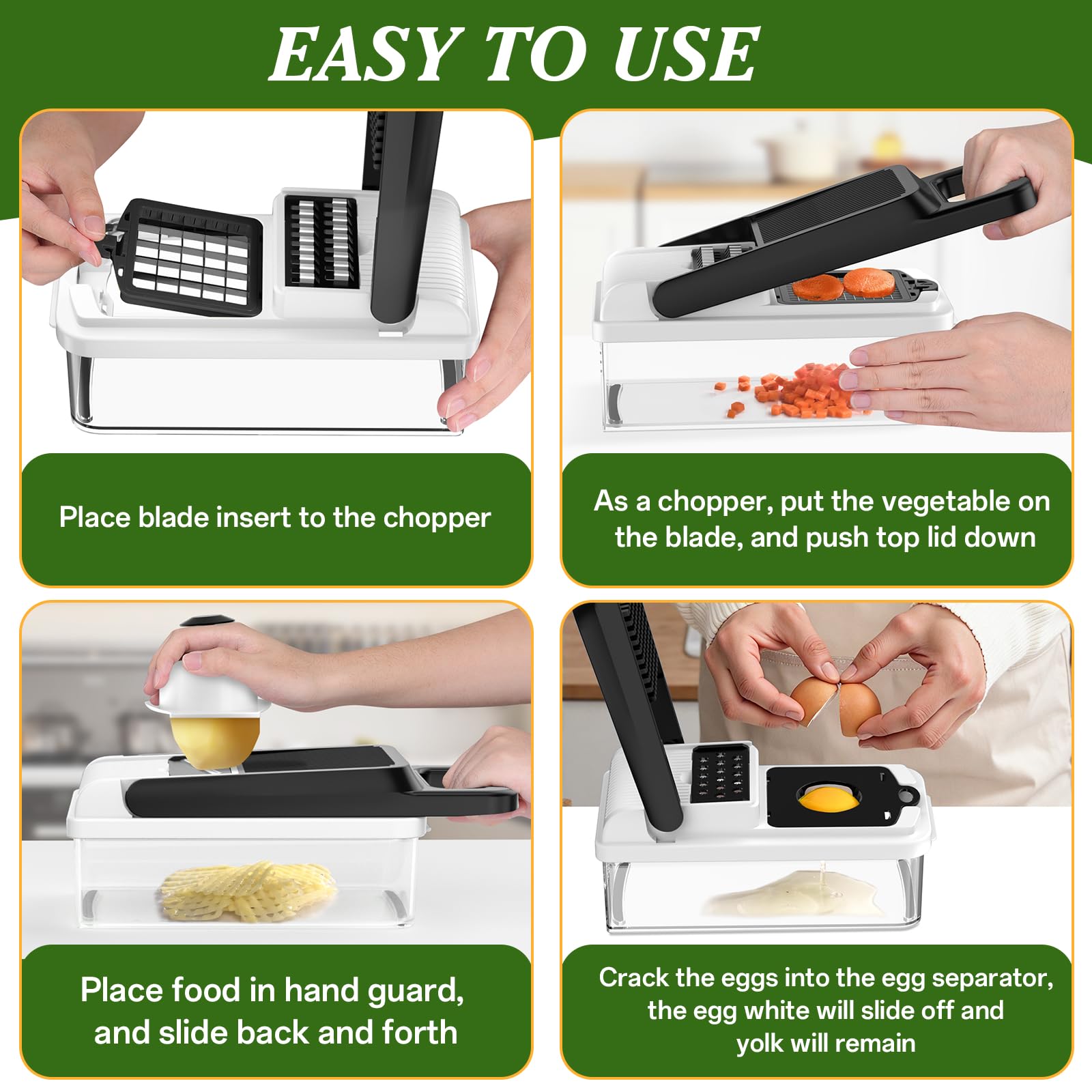 EASY TO USE

Place blade insert to the chopper

As a chopper, put the vegetable on the blade, and push top lid down

Place food in hand guard, and slide back and forth

Crack the eggs into the egg separator, the egg white will slide off and yolk will remain