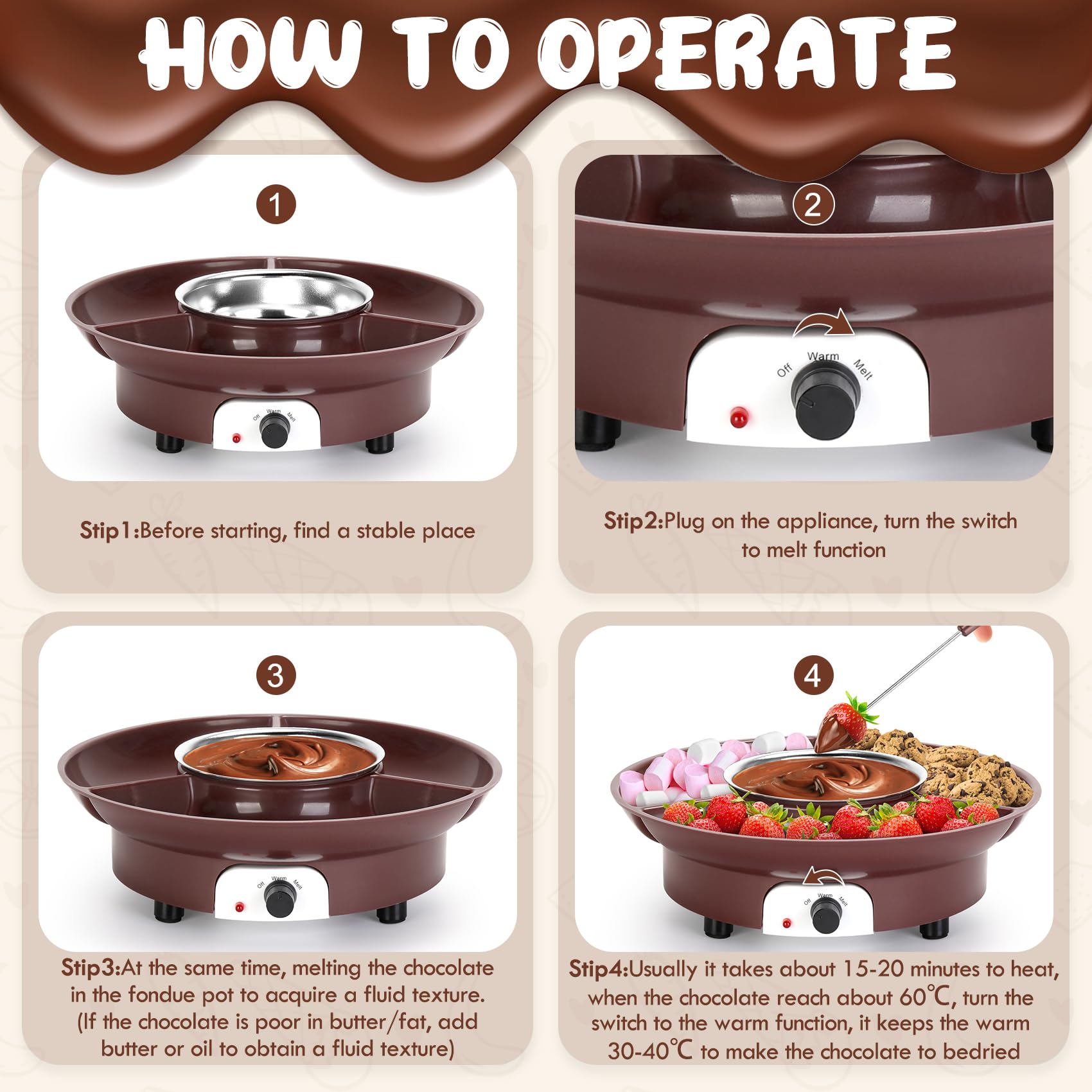 HOW TO OPERATE

1

Off Warm Melt

Stip1:Before starting, find a stable place

2

Off Warm Melt

Stip2:Plug on the appliance, turn the switch to melt function

3

Off Warm Melt

Stip3:At the same time, melting the chocolate in the fondue pot to acquire a fluid texture. (If the chocolate is poor in butter/fat, add butter or oil to obtain a fluid texture)

4

Off Warm Melt

Stip4:Usually it takes about 15-20 minutes to heat, when the chocolate reach about 60℃, turn the switch to the warm function, it keeps the warm 30-40℃ to make the chocolate to bedried