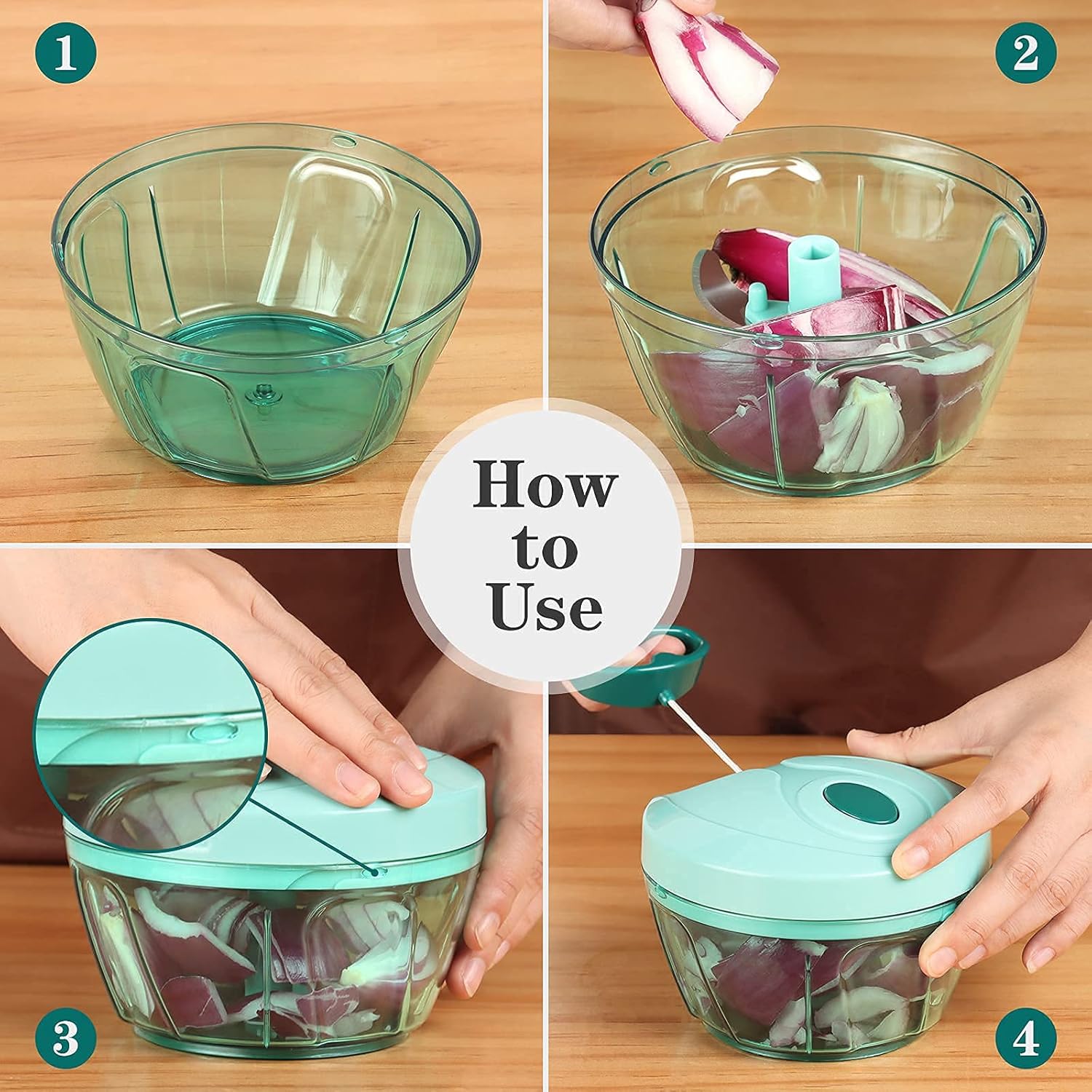 1

2

How to Use

3

4