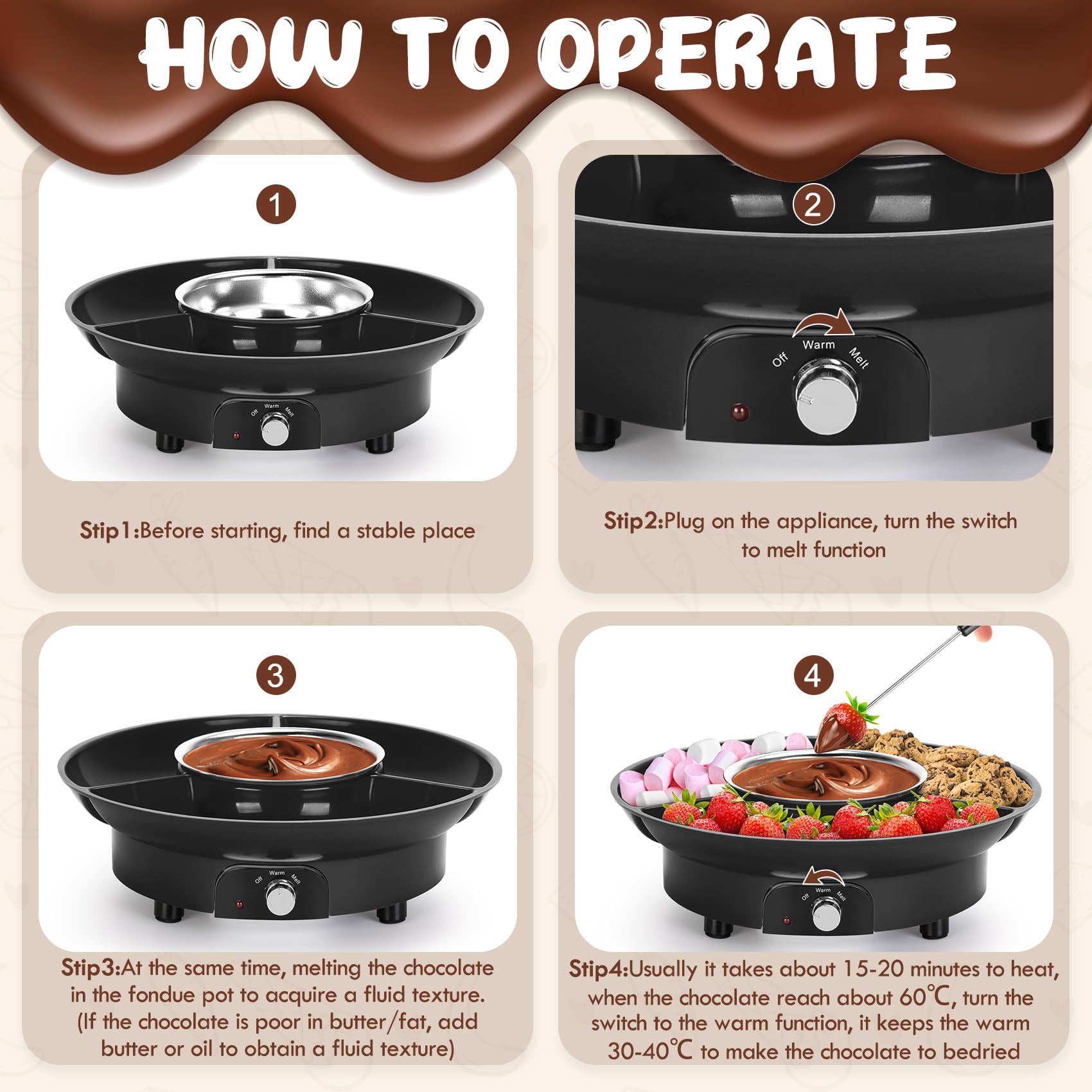 HOW TO OPERATE

1

Off Warm Melt

Stip1:Before starting, find a stable place

2

Off Warm Melt

Stip2:Plug on the appliance, turn the switch to melt function

3

Off Warm Melt

Stip3:At the same time, melting the chocolate in the fondue pot to acquire a fluid texture. (If the chocolate is poor in butter/fat, add butter or oil to obtain a fluid texture)

4

Off Warm Melt

Stip4:Usually it takes about 15-20 minutes to heat, when the chocolate reach about 60℃, turn the switch to the warm function, it keeps the warm 30-40℃ to make the chocolate to bedried