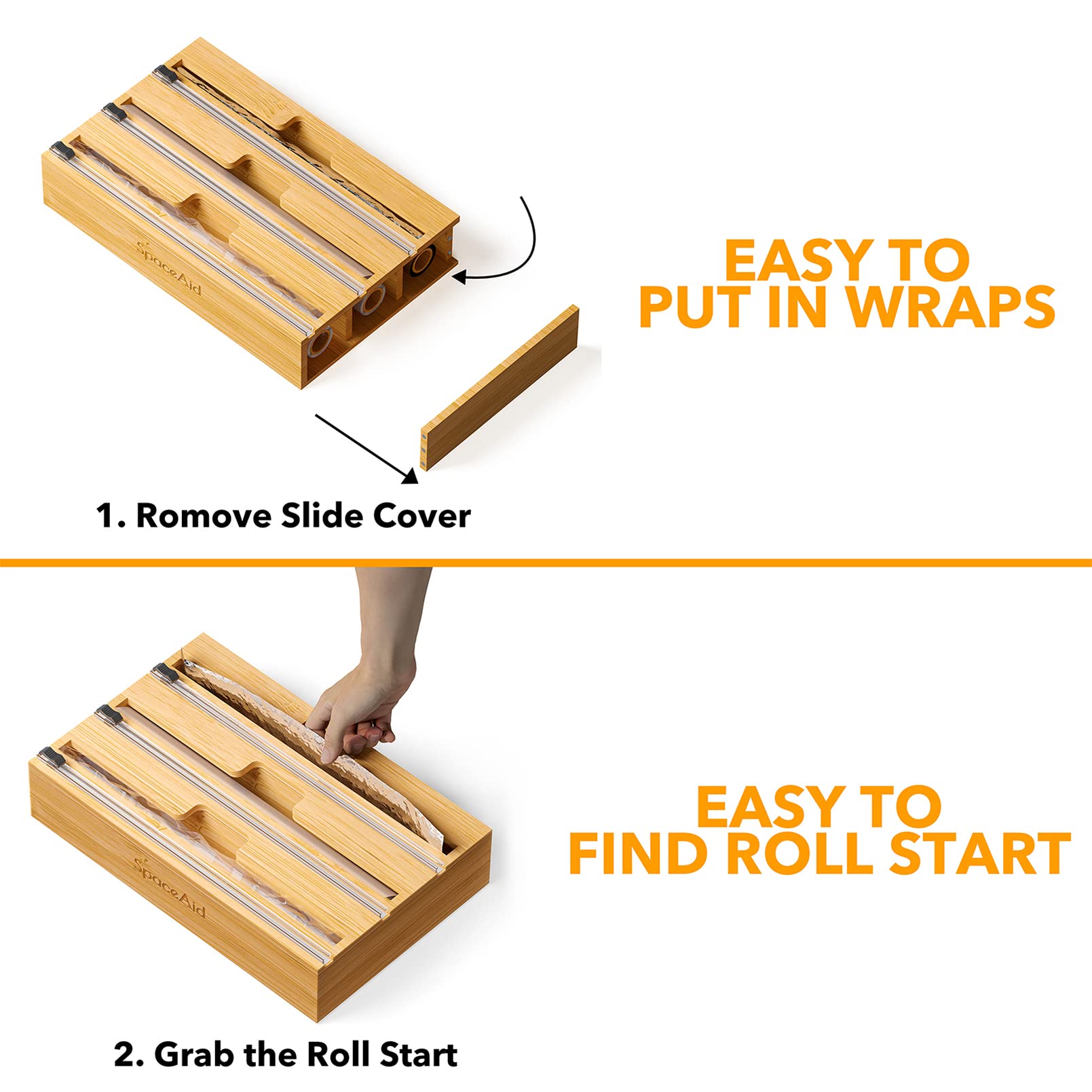 SpaceAid

EASY TO
PUT IN WRAPS

1. Romove Slide Cover

SpaceAid

EASY TO
FIND ROLL START

2. Grab the Roll Start