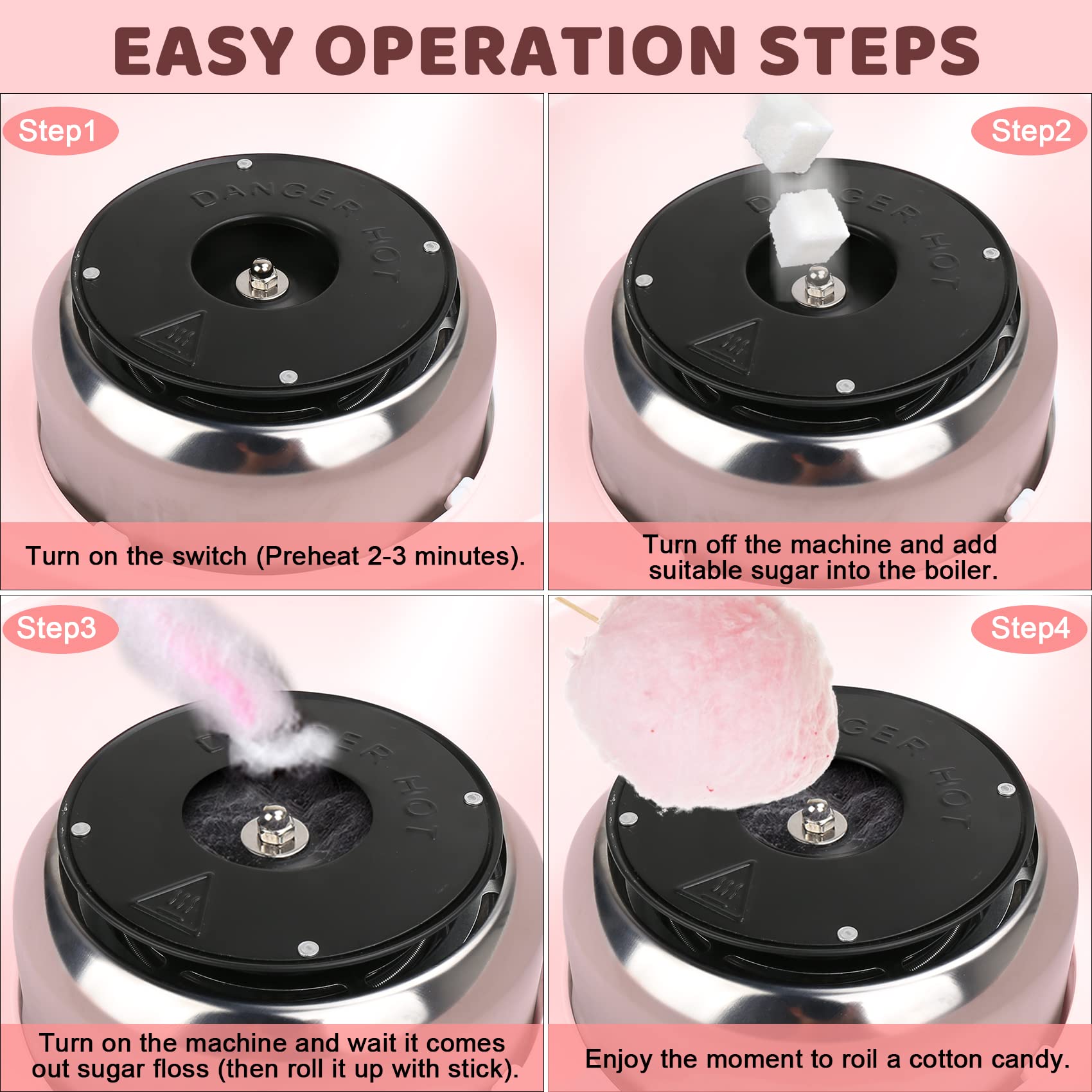 EASY OPERATION STEPS

Step1

DANGER HOT

Turn on the switch (Preheat 2-3 minutes).

Step2

DANGER HOT

Turn off the machine and add suitable sugar into the boiler.

Step3

DANGER HOT

Turn on the machine and wait it comes out sugar floss (then roll it up with stick).

Step4

GER HOT

Enjoy the moment to roil a cotton candy.