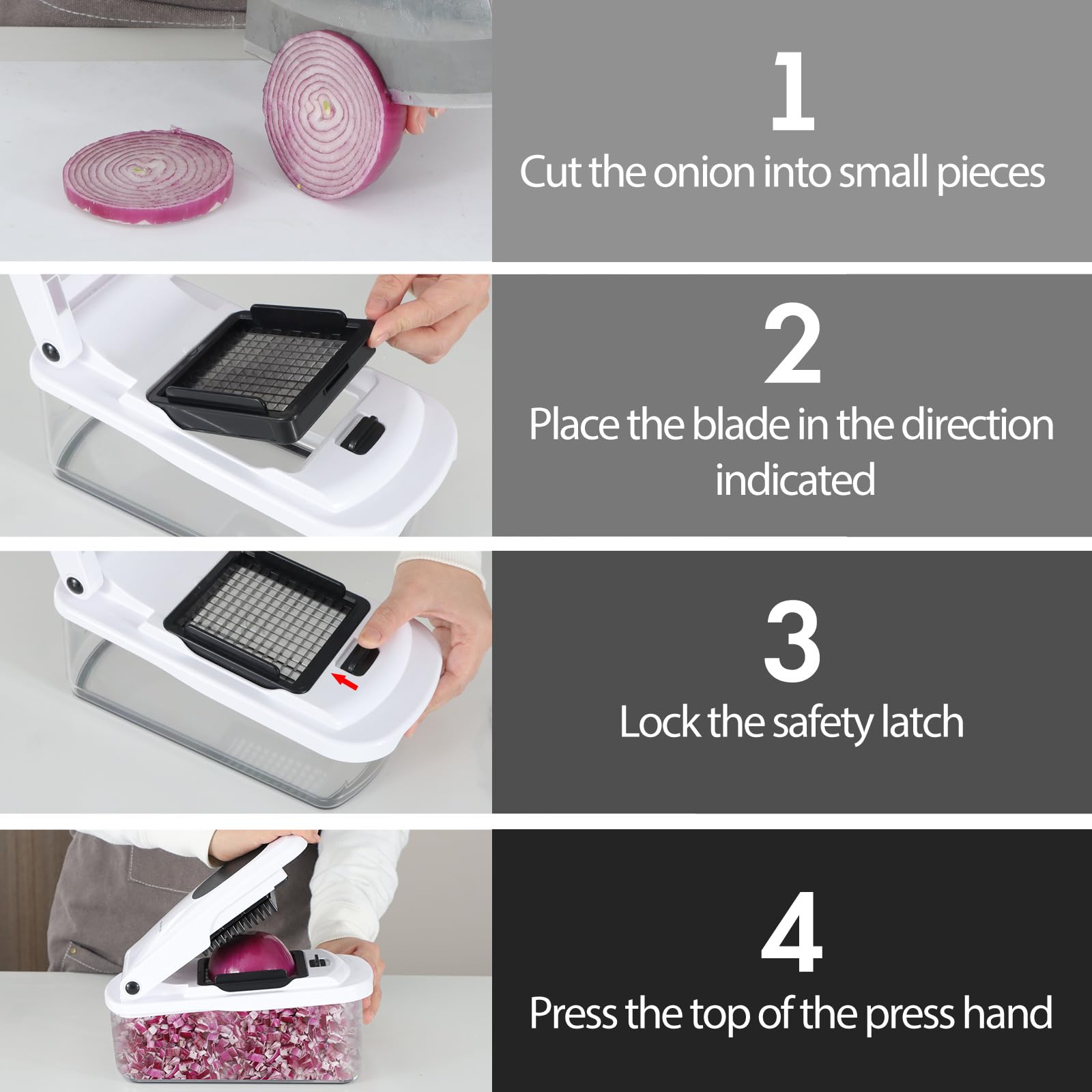 1
Cut the onion into small pieces

2
Place the blade in the direction indicated

3
Lock the safety latch

4
Press the top of the press hand