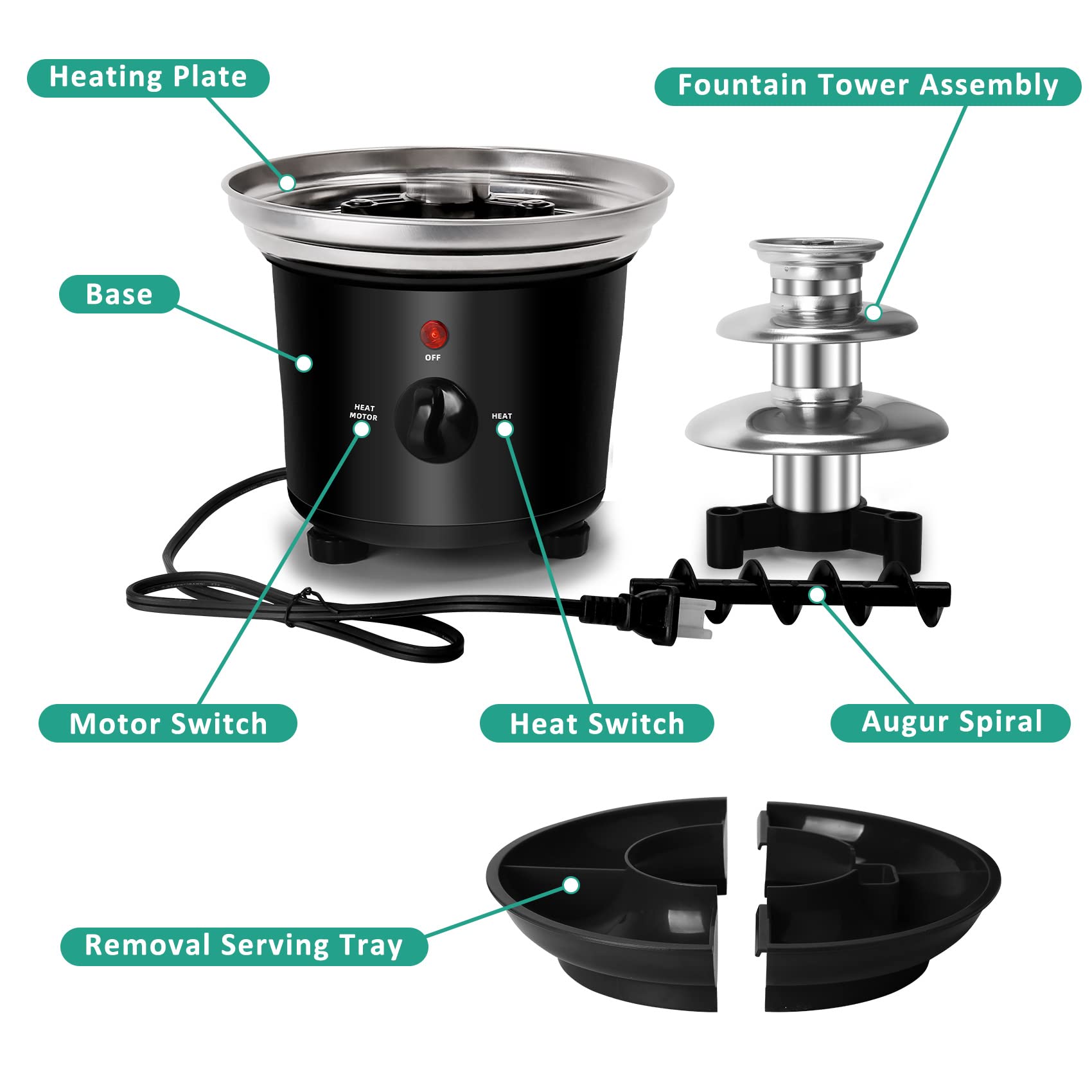 Heating Plate

Fountain Tower Assembly

Base

OFF

HEAT MOTOR

HEAT

Motor Switch

Heat Switch

Augur Spiral

Removal Serving Tray