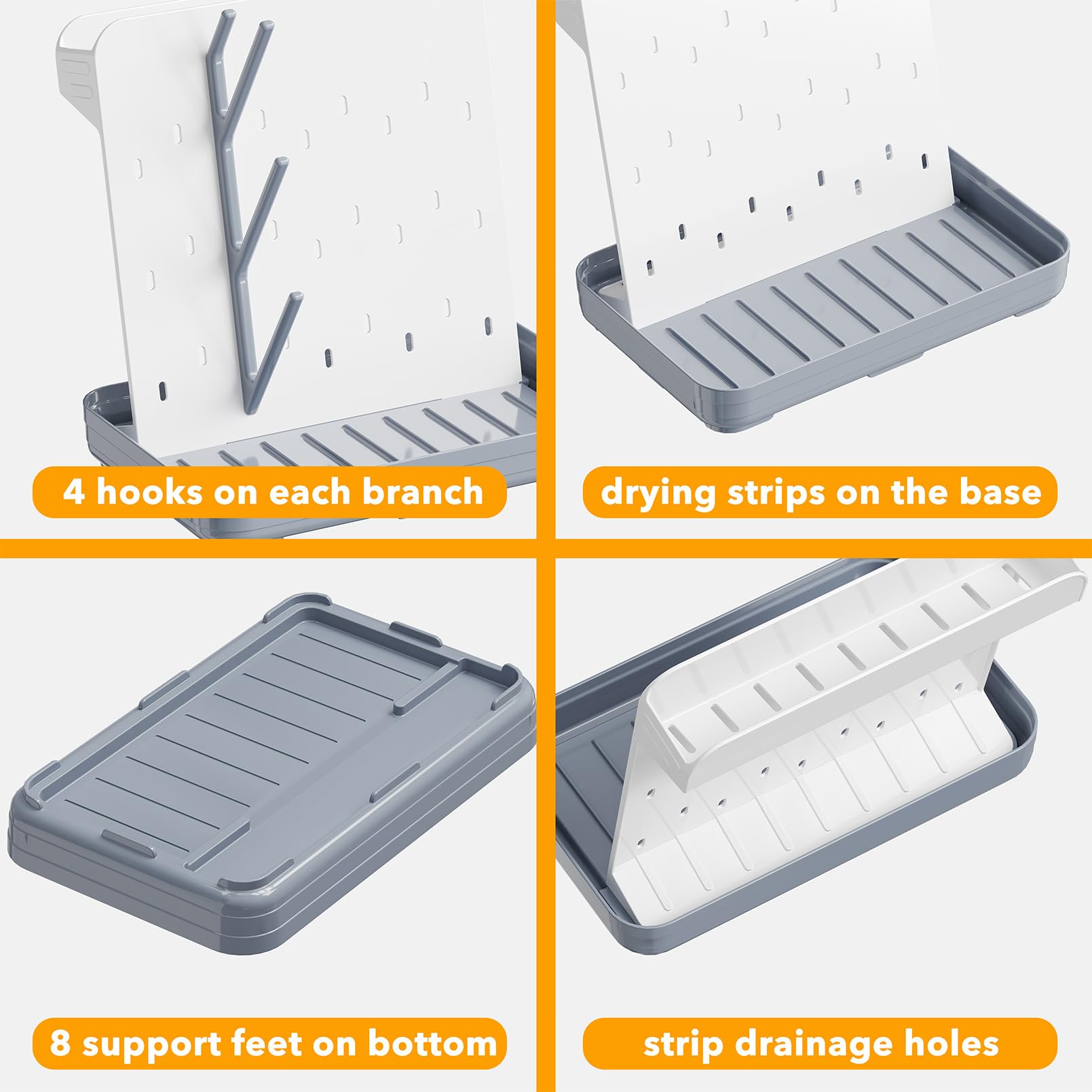 4 hooks on each branch

drying strips on the base

8 support feet on bottom

strip drainage holes