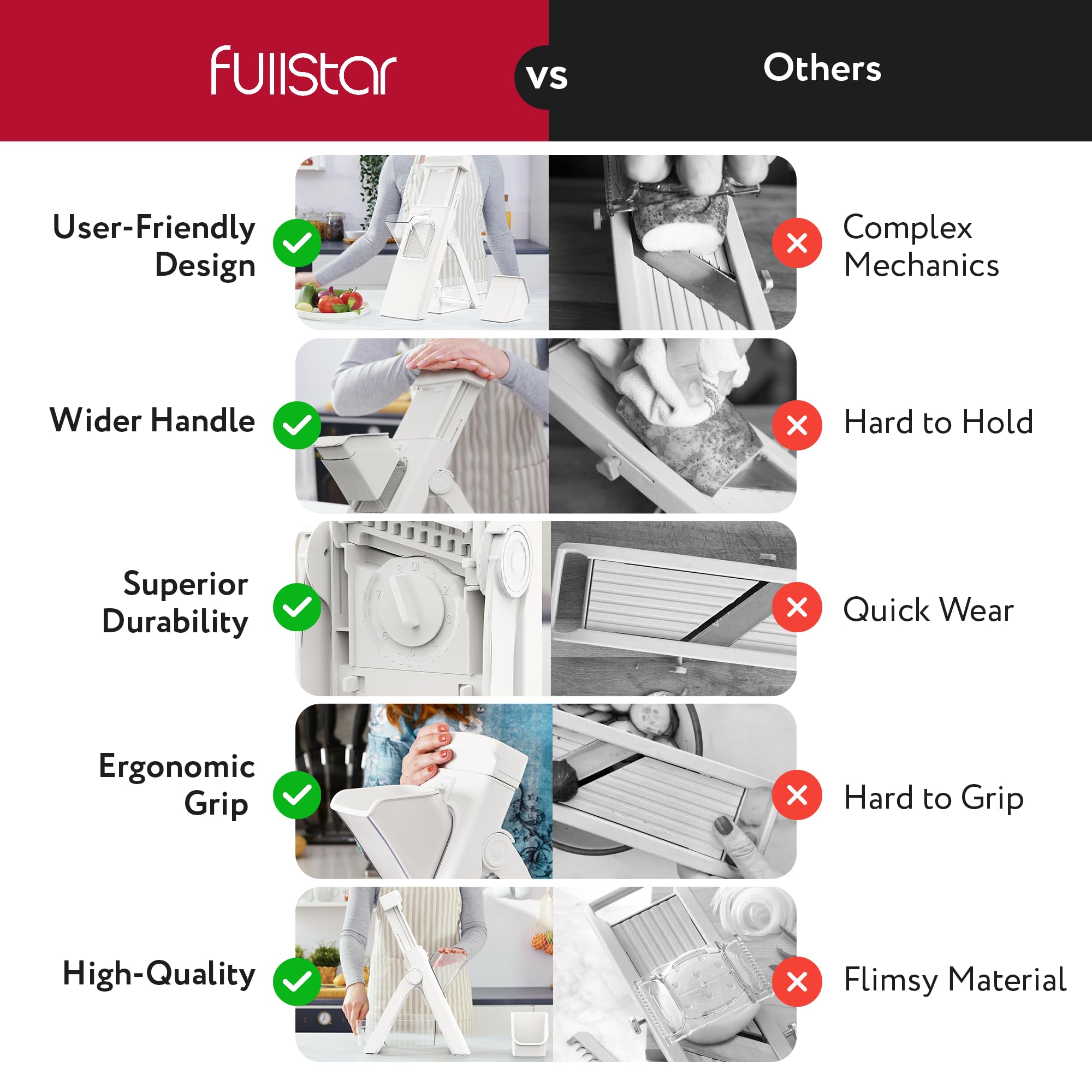 fullstar vs Others

User-Friendly Design

Complex Mechanics

Wider Handle

Hard to Hold

Superior Durability

Quick Wear

Ergonomic Grip

Hard to Grip

High-Quality

Flimsy Material