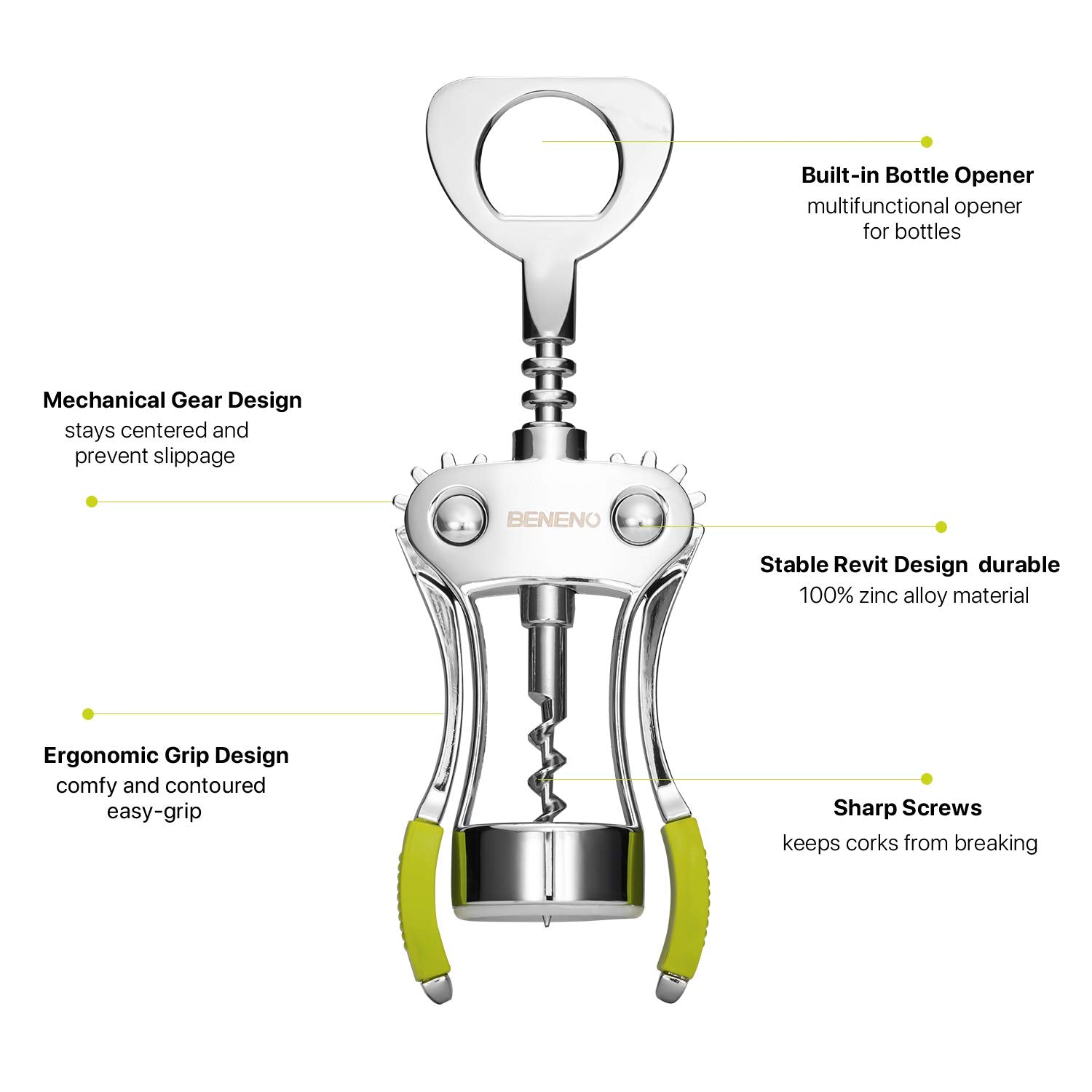 Built-in Bottle Opener
multifunctional opener for bottles

Mechanical Gear Design
stays centered and prevent slippage

BENENO

Stable Revit Design durable
100% zinc alloy material

Ergonomic Grip Design
comfy and contoured easy-grip

Sharp Screws
keeps corks from breaking