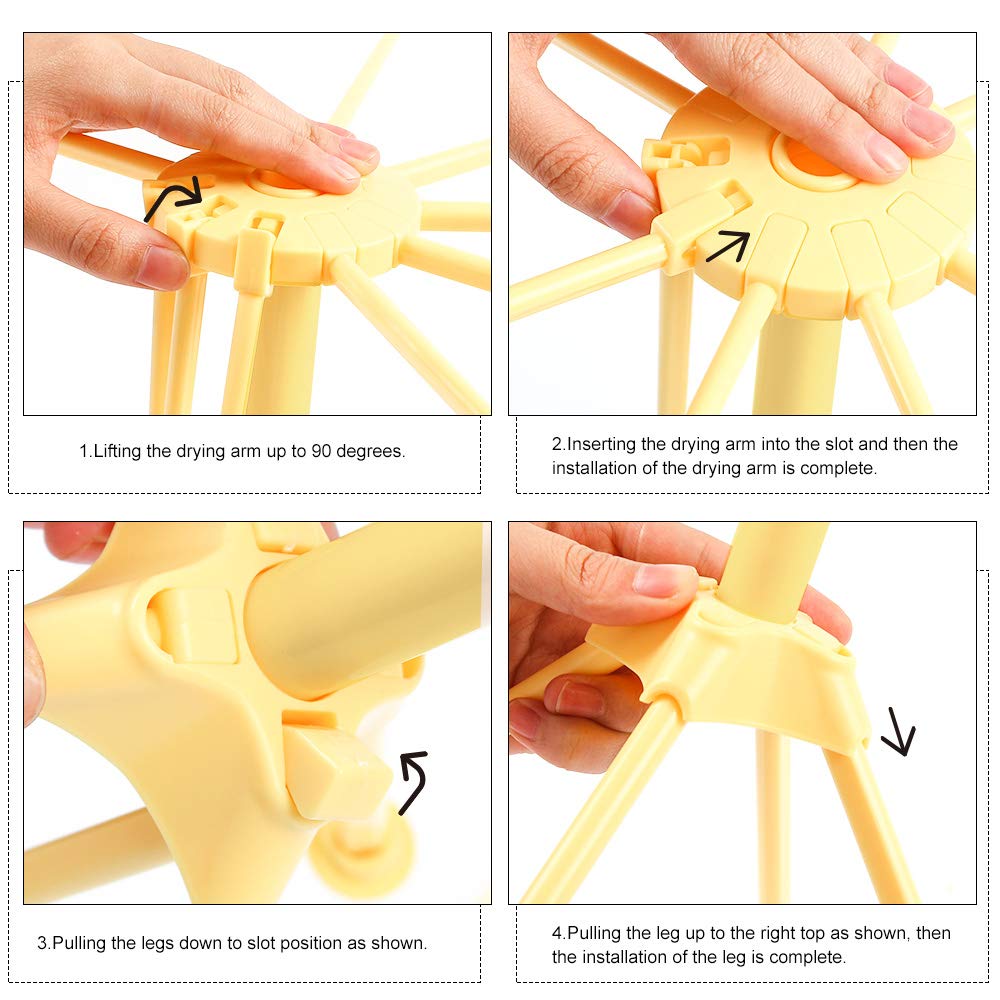 1.Lifting the drying arm up to 90 degrees.

2.Inserting the drying arm into the slot and then the installation of the drying arm is complete.

3.Pulling the legs down to slot position as shown.

4.Pulling the leg up to the right top as shown, then the installation of the leg is complete.