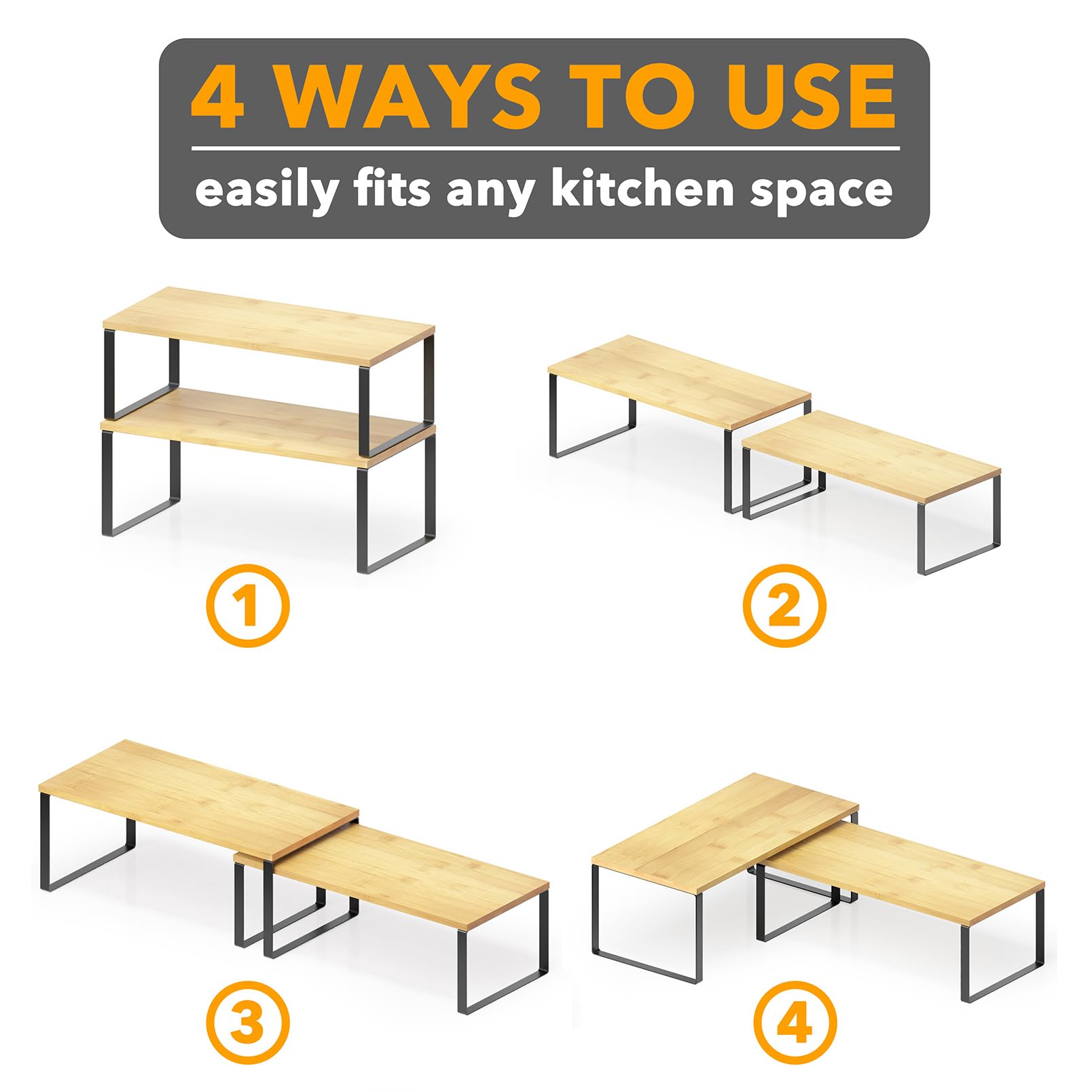 4 WAYS TO USE

easily fits any kitchen space

1

2

3

4