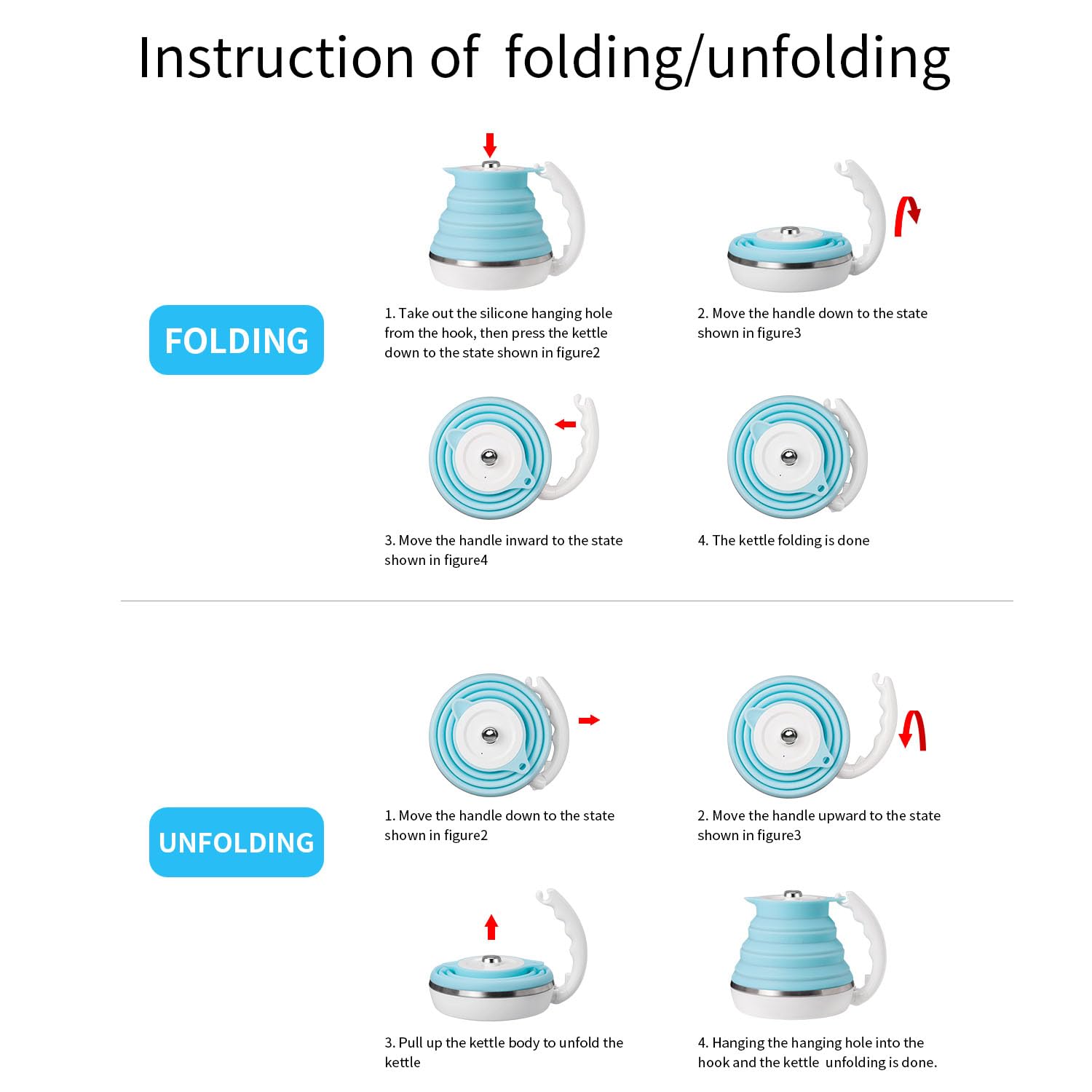 Instruction of folding/unfolding

FOLDING

1. Take out the silicone hanging hole from the hook, then press the kettle down to the state shown in figure2

2. Move the handle down to the state shown in figure3

3. Move the handle inward to the state shown in figure4

4. The kettle folding is done

UNFOLDING

1. Move the handle down to the state shown in figure2

2. Move the handle upward to the state shown in figure3

3. Pull up the kettle body to unfold the kettle

4. Hanging the hanging hole into the hook and the kettle unfolding is done.