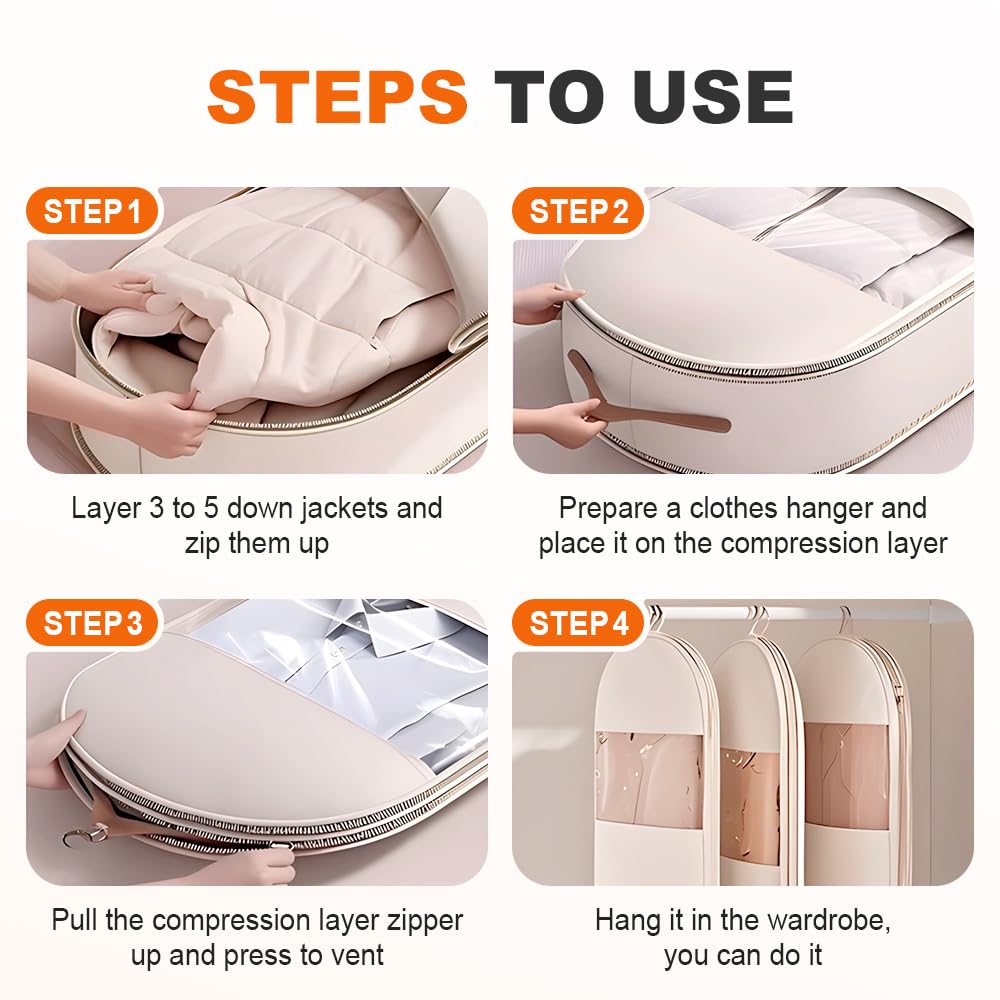 STEPS TO USE

STEP 1

Layer 3 to 5 down jackets and zip them up

STEP 2

Prepare a clothes hanger and place it on the compression layer

STEP 3

Pull the compression layer zipper up and press to vent

STEP 4

Hang it in the wardrobe, you can do it