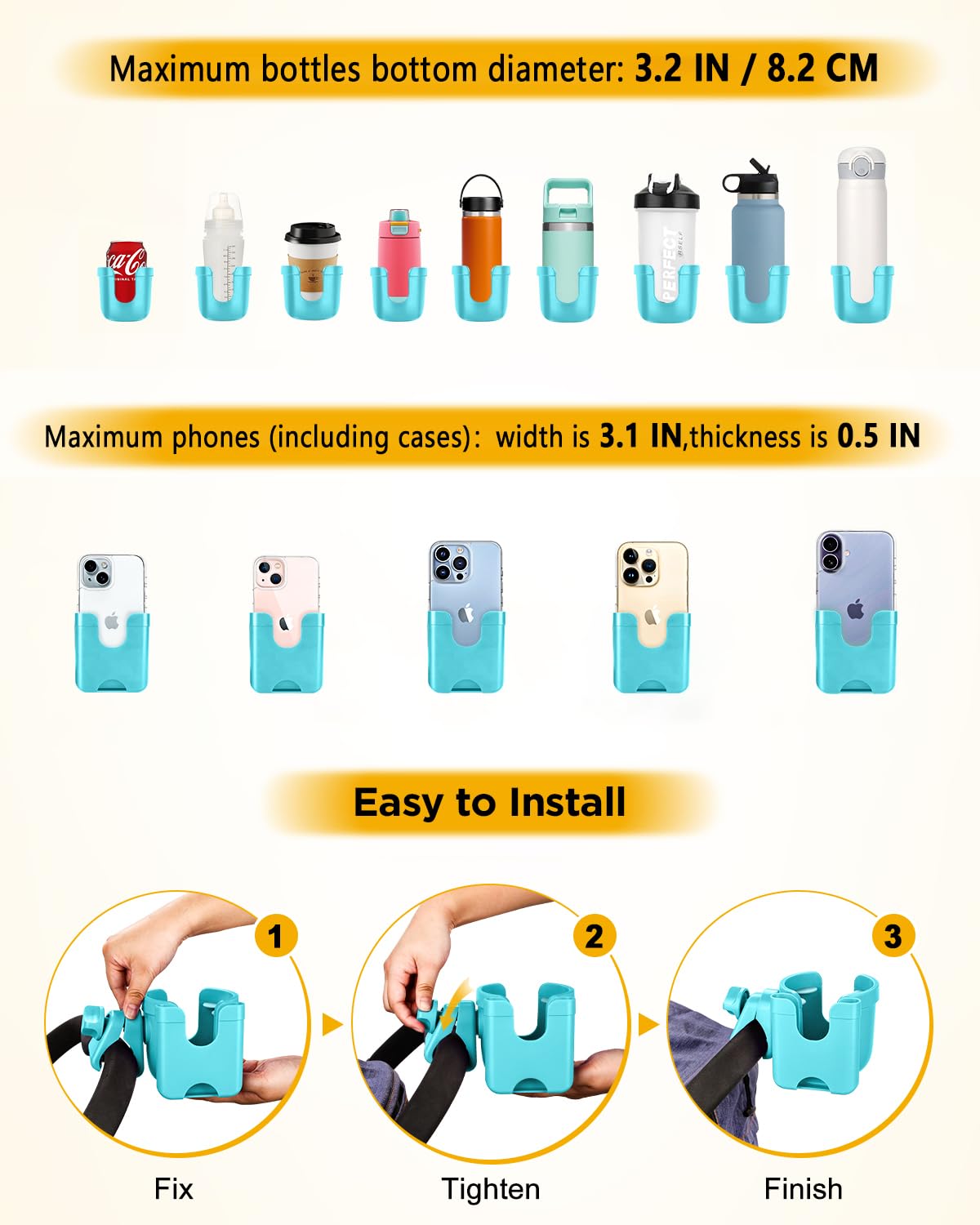 Maximum bottles bottom diameter: 3.2 IN / 8.2 CM

Coca-Cola

PERFECT

Maximum phones (including cases): width is 3.1 IN,thickness is 0.5 IN

Easy to Install

1

2

3

Fix

Tighten

Finish